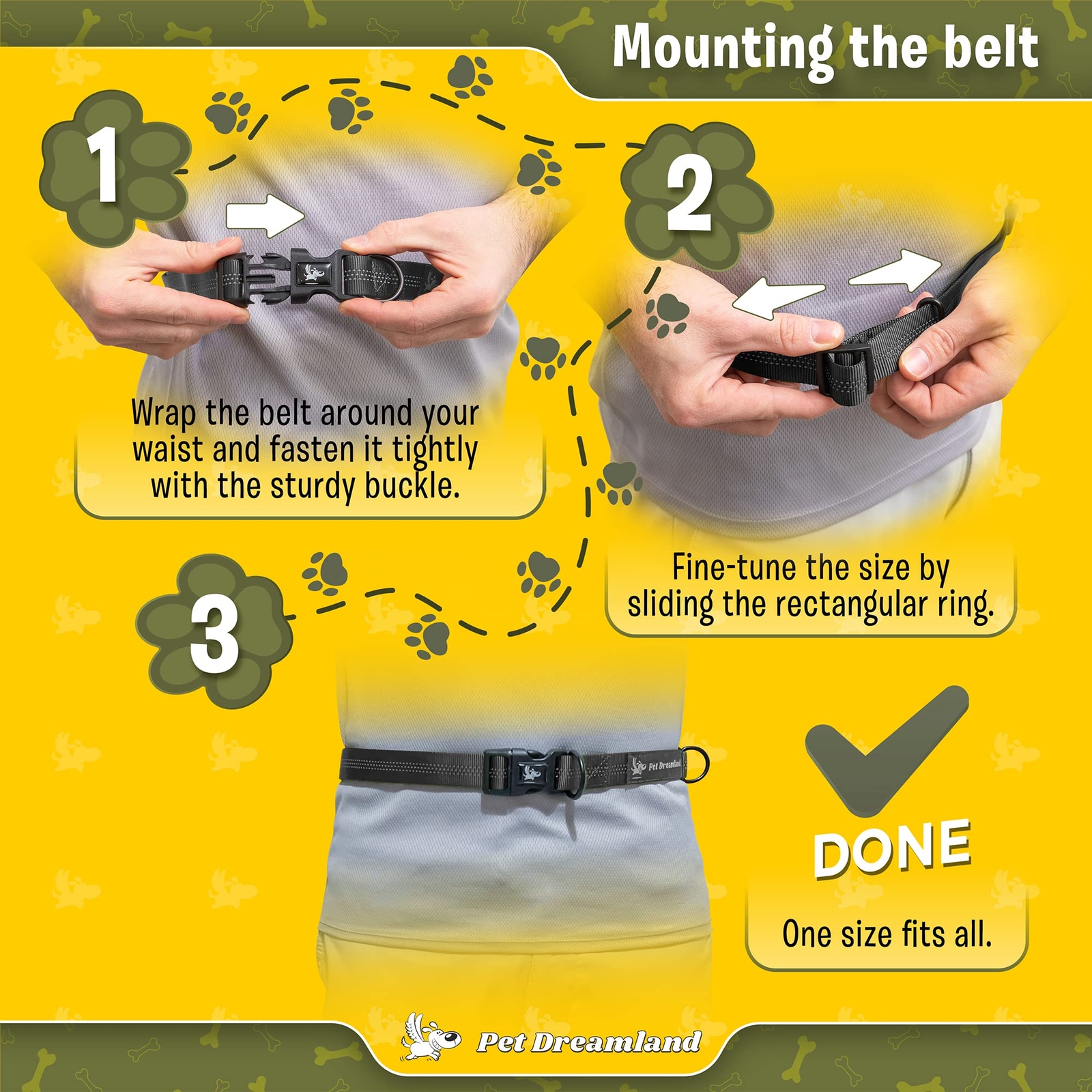 Mounting the belt

1

Wrap the belt around your waist and fasten it tightly with the sturdy buckle.

2

Fine-tune the size by sliding the rectangular ring.

3

Pet Dreamland

DONE

One size fits all.

Pet Dreamland