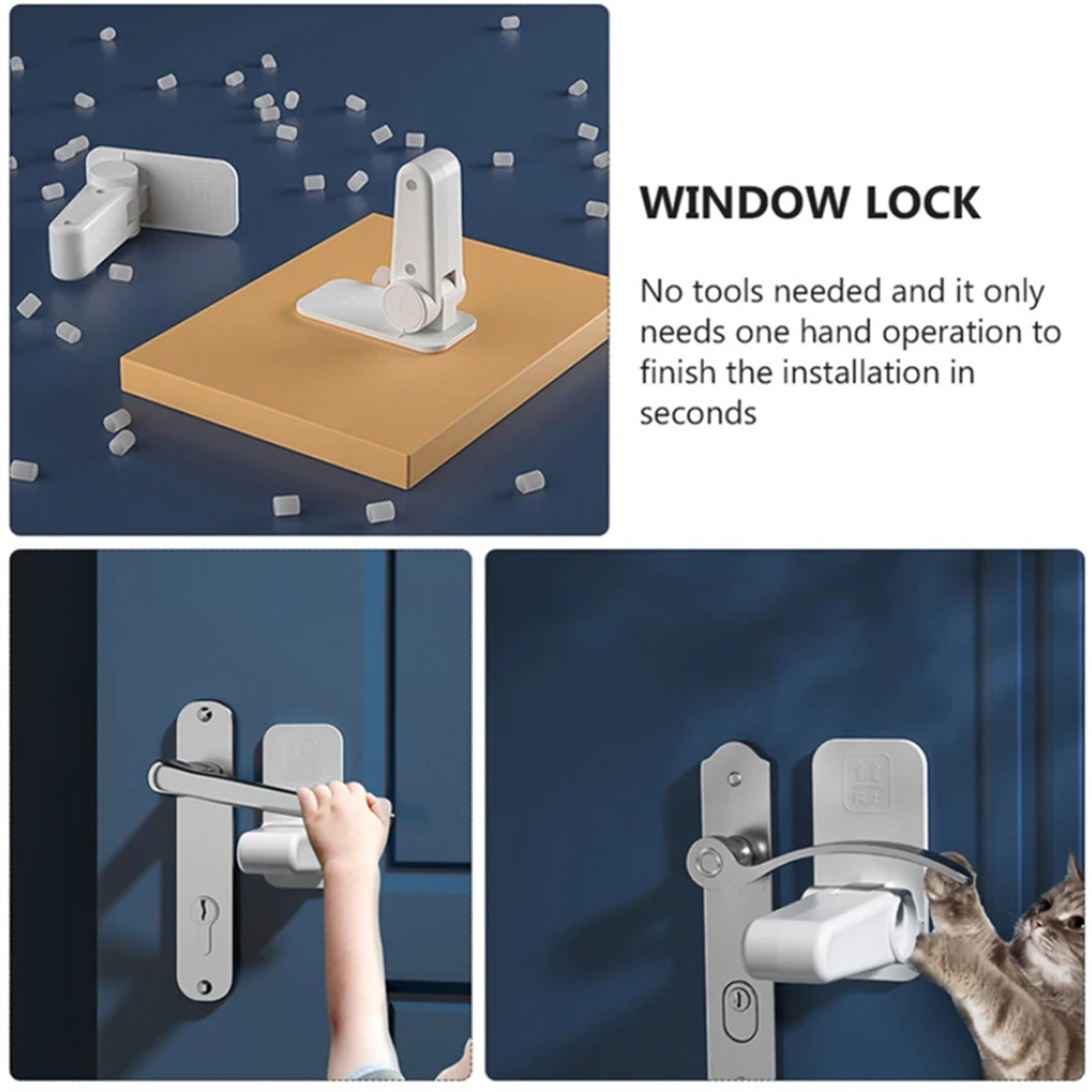 WINDOW LOCK

No tools needed and it only needs one hand operation to finish the installation in seconds