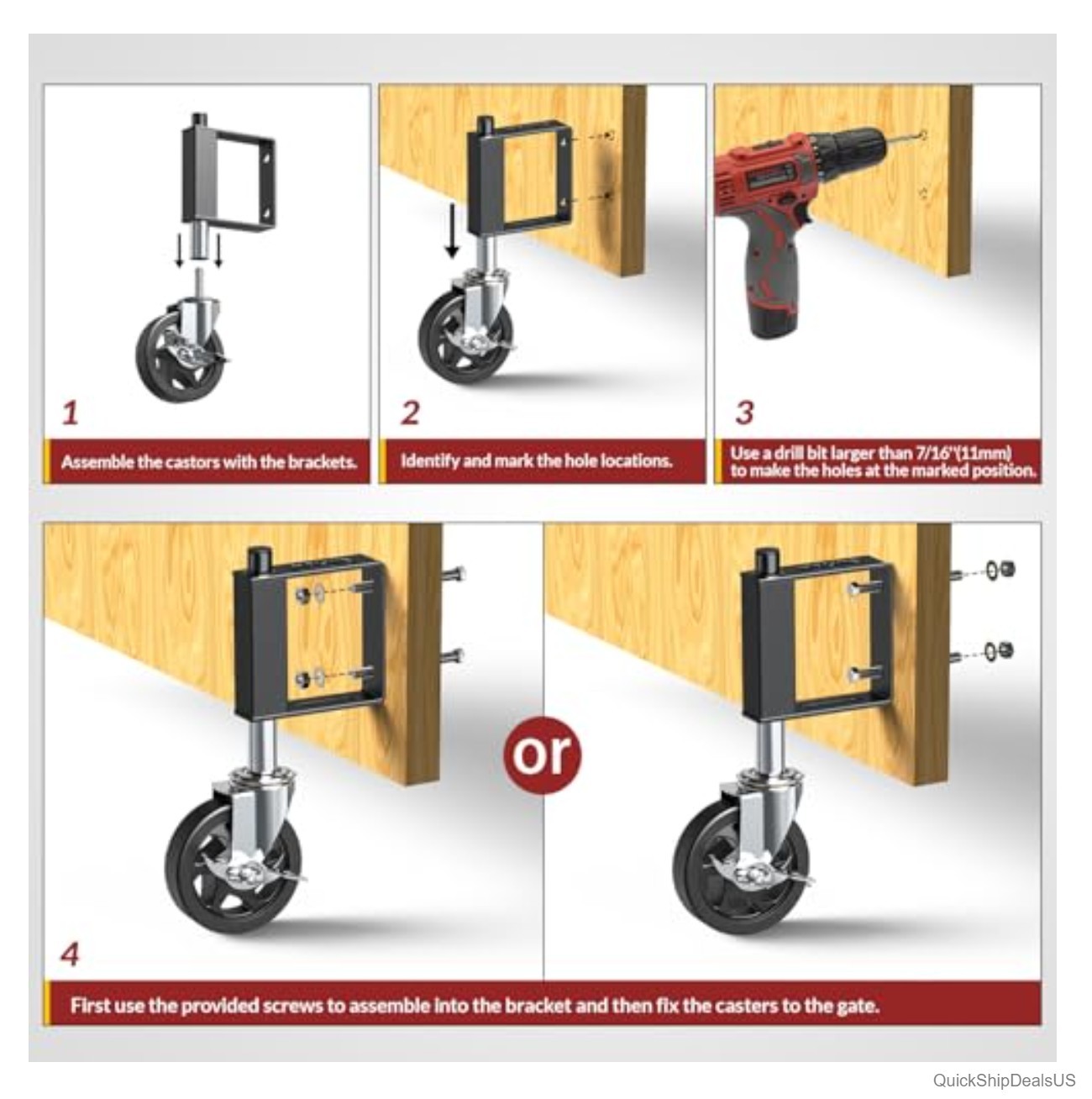 1

Assemble the castors with the brackets.

2

Identify and mark the hole locations.

3

Use a drill bit larger than 7/16"(11mm) to make the holes at the marked position.

or

4

First use the provided screws to assemble into the bracket and then fix the casters to the gate.

QuickShipDealsUS