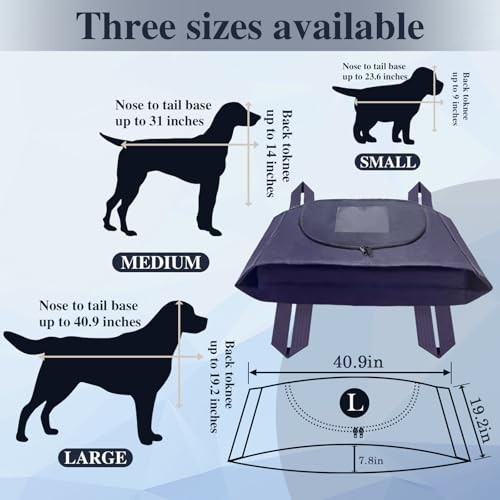 Three sizes available

Nose to tail base up to 23.6 inches

Back toknee up to 9 inches

SMALL

Nose to tail base up to 31 inches

Back toknee up to 14 inches

MEDIUM

Nose to tail base up to 40.9 inches

Back toknee up to 19.2 inches

LARGE

40.9in

L

19.2in

7.8in