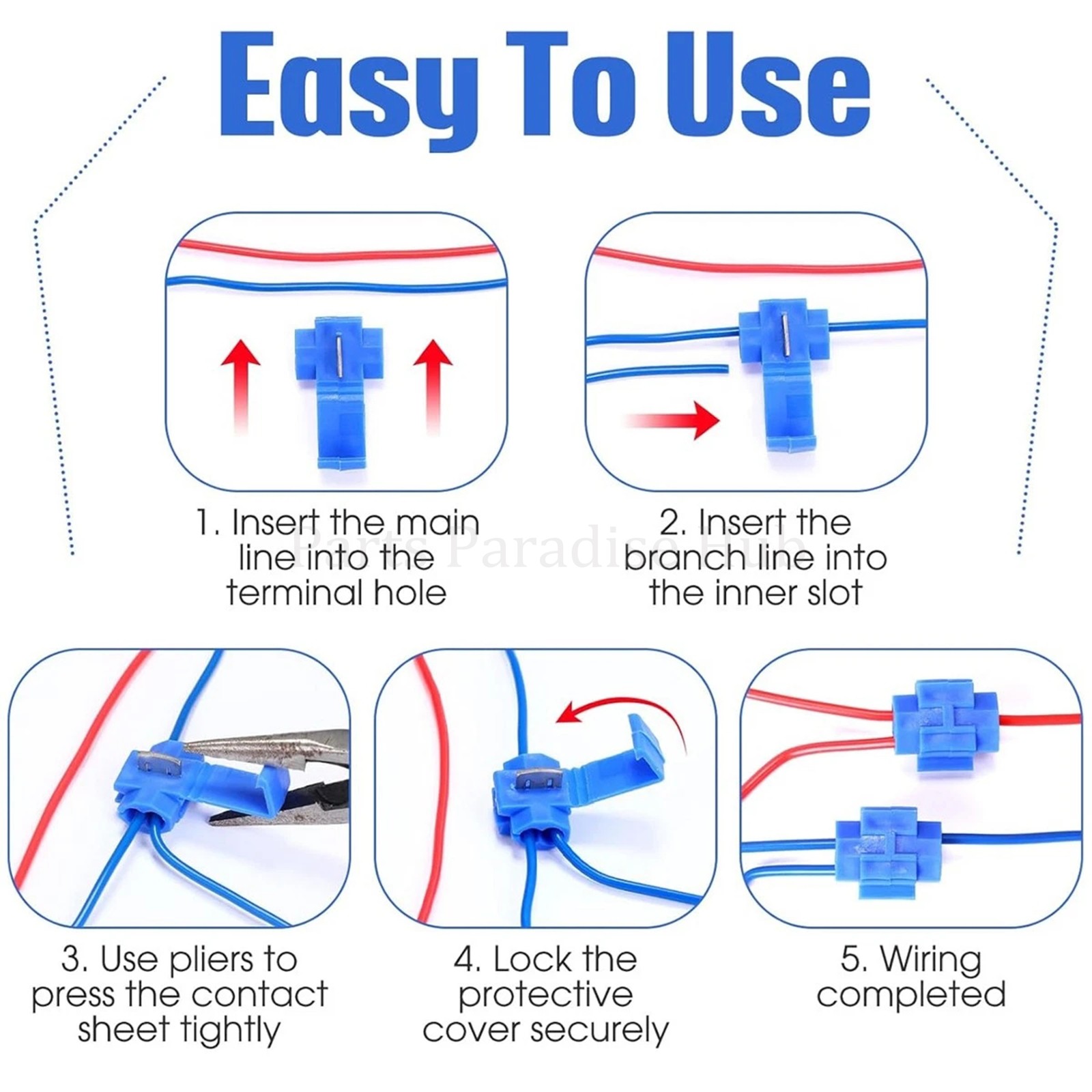 Easy To Use

1. Insert the main line into the terminal hole

2. Insert the branch line into the inner slot

Parts Paradise Hub

3. Use pliers to press the contact sheet tightly

4. Lock the protective cover securely

5. Wiring completed