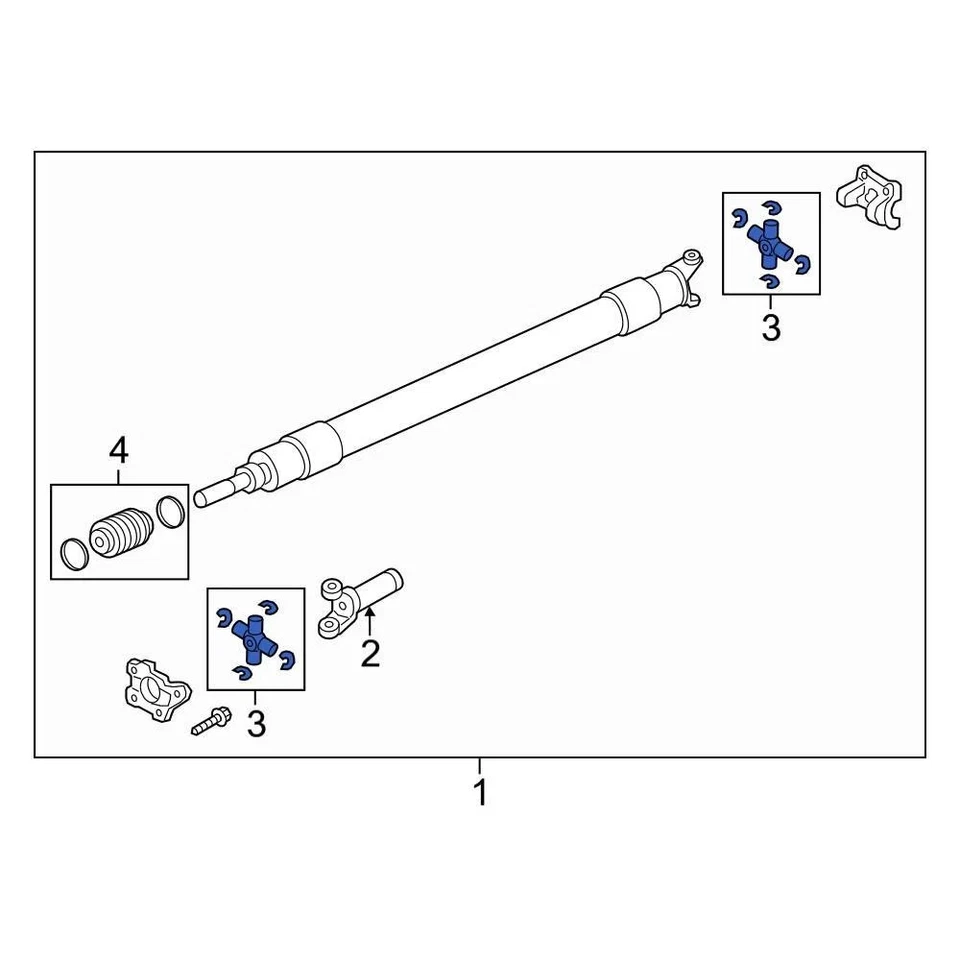 3
4
2
3
1