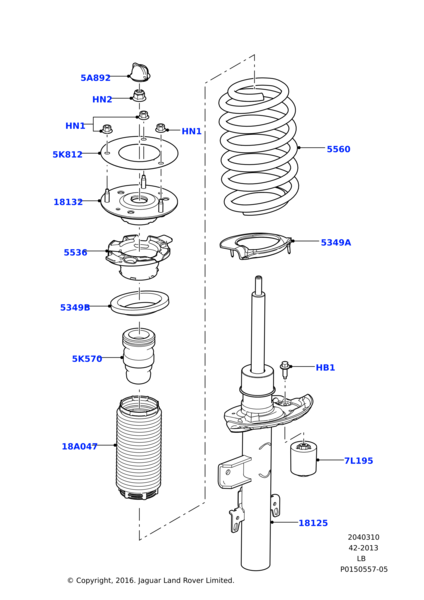 5A892
HN2
HN1
HN1
5K812
18132
5536
5349B
5K570
18A047
5560
5349A
HB1
7L195
18125

2040310
42-2013
LB
P0150557-05

© Copyright, 2016. Jaguar Land Rover Limited.