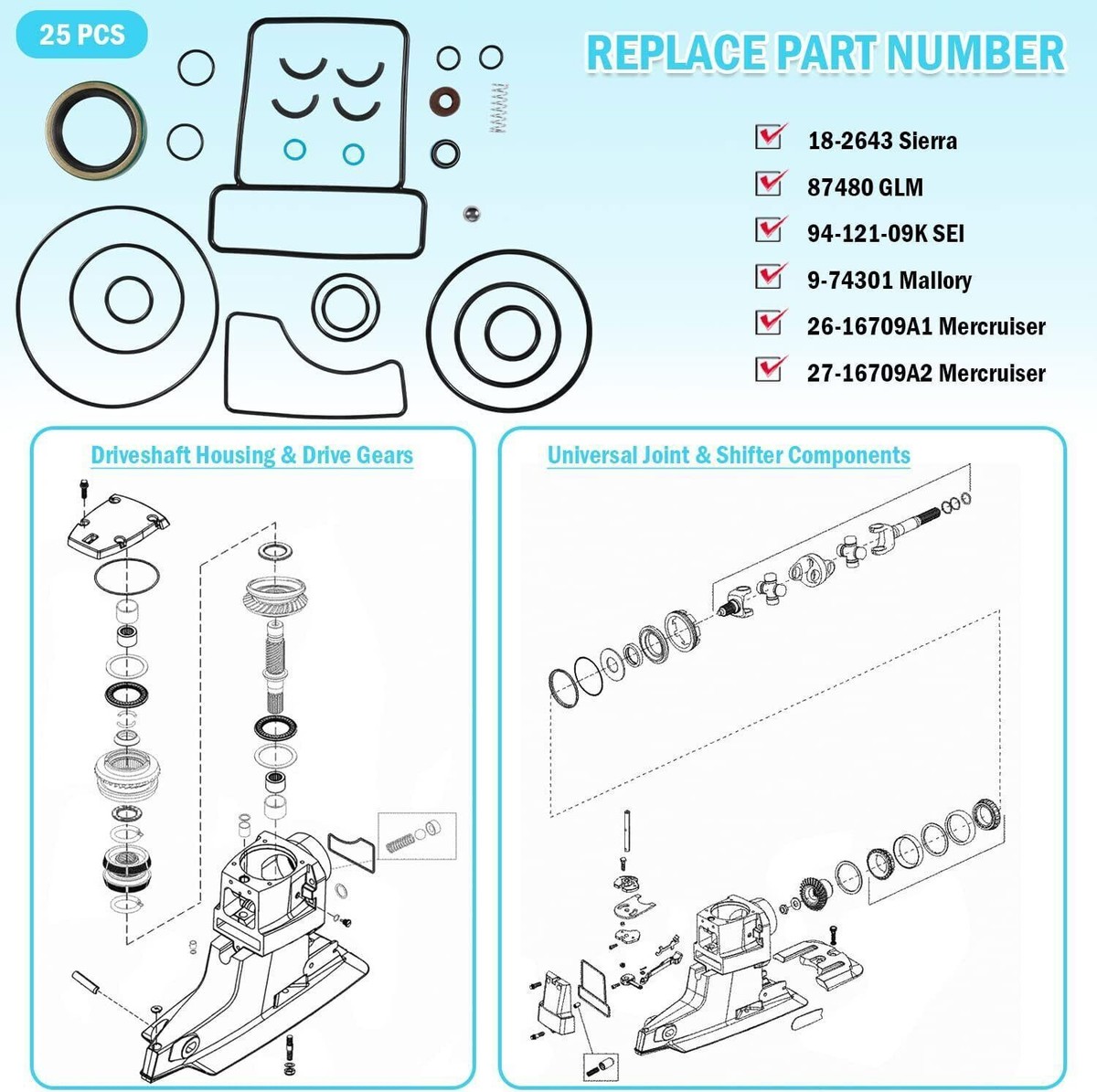 25 PCS

REPLACE PART NUMBER

18-2643 Sierra

87480 GLM

94-121-09K SEI

9-74301 Mallory

26-16709A1 Mercruiser

27-16709A2 Mercruiser

Driveshaft Housing & Drive Gears

Universal Joint & Shifter Components