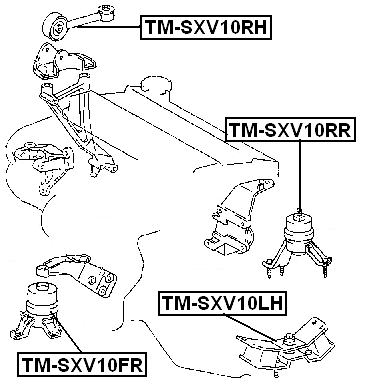 TM-SXV10RH

TM-SXV10RR

TM-SXV10LH

TM-SXV10FR