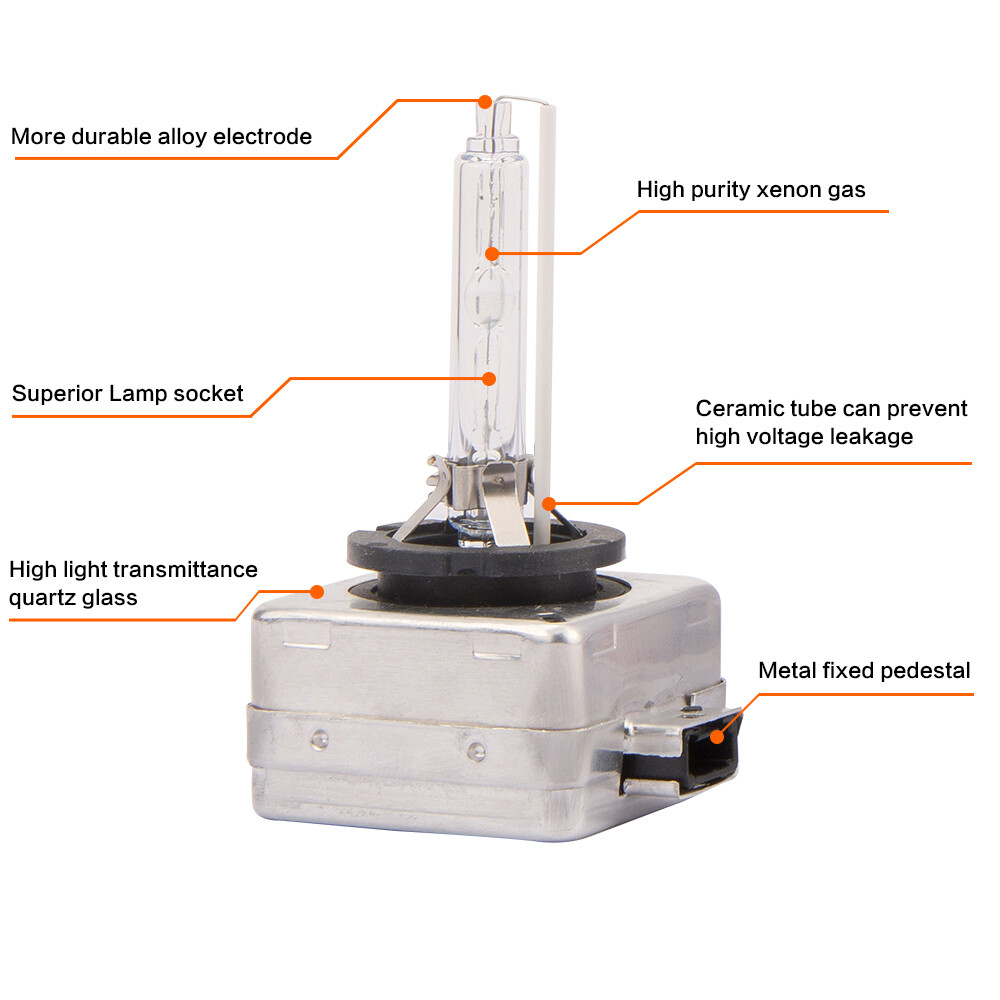 More durable alloy electrode

High purity xenon gas

Superior Lamp socket

Ceramic tube can prevent high voltage leakage

High light transmittance quartz glass

Metal fixed pedestal