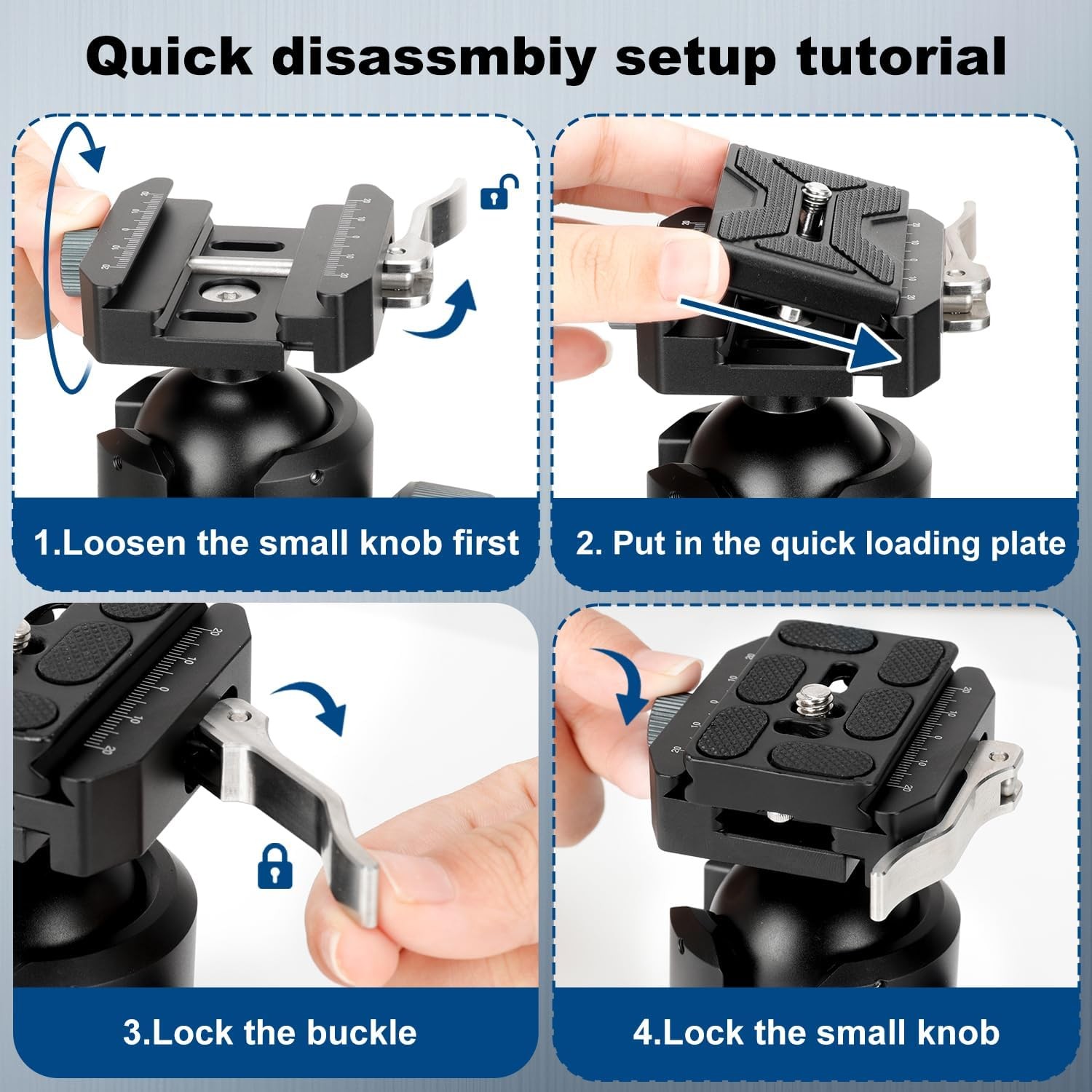 Quick disassmbiy setup tutorial

1.Loosen the small knob first

2. Put in the quick loading plate

3.Lock the buckle

4.Lock the small knob