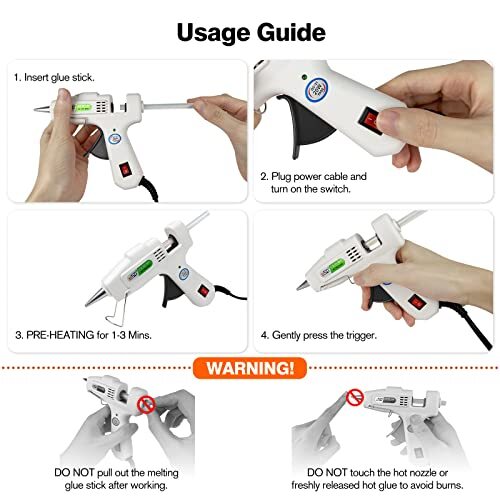 Usage Guide

1. Insert glue stick.

2. Plug power cable and turn on the switch.

3. PRE-HEATING for 1-3 Mins.

4. Gently press the trigger.

WARNING!

DO NOT pull out the melting glue stick after working.

DO NOT touch the hot nozzle or freshly released hot glue to avoid burns.