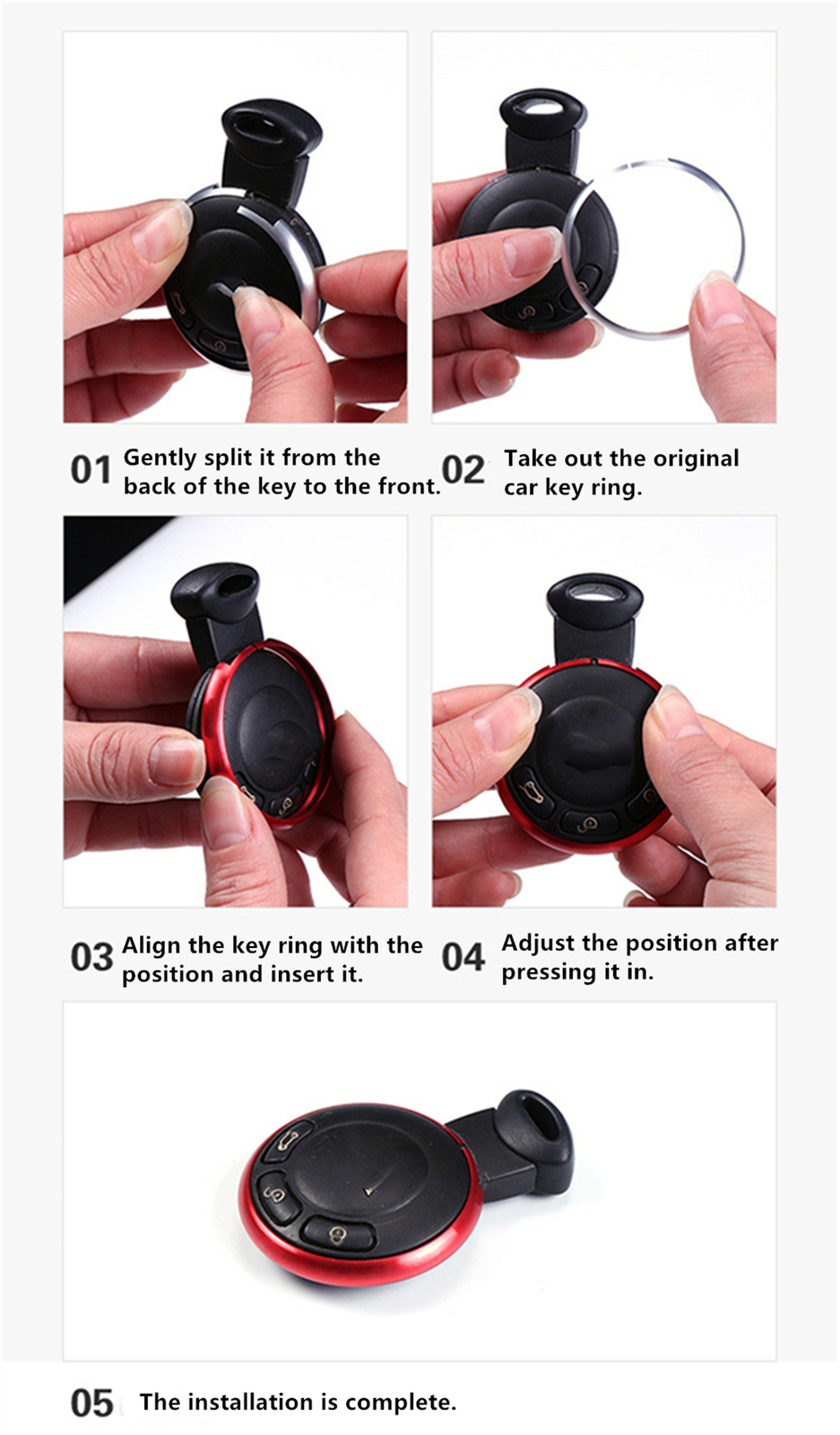 01 Gently split it from the back of the key to the front.

02 Take out the original car key ring.

03 Align the key ring with the position and insert it.

04 Adjust the position after pressing it in.

05 The installation is complete.