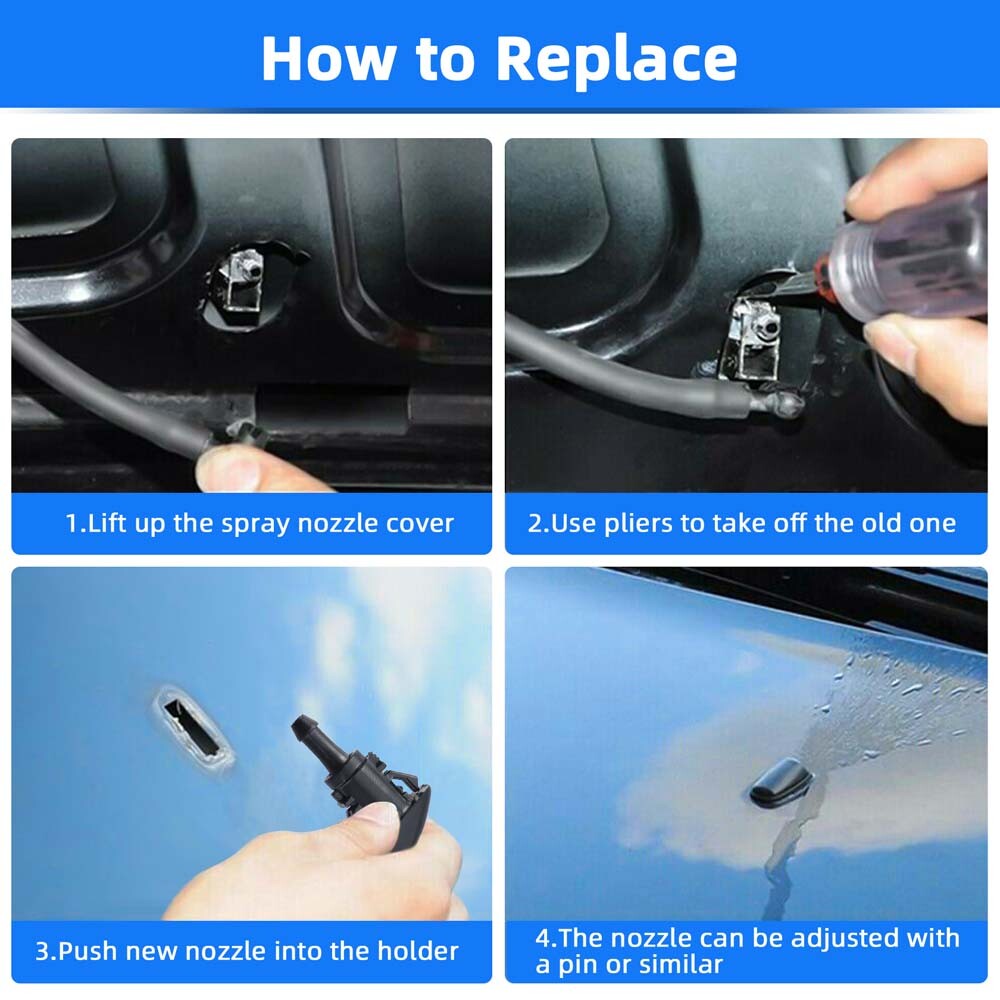 How to Replace

1.Lift up the spray nozzle cover

2.Use pliers to take off the old one

3.Push new nozzle into the holder

4.The nozzle can be adjusted with a pin or similar