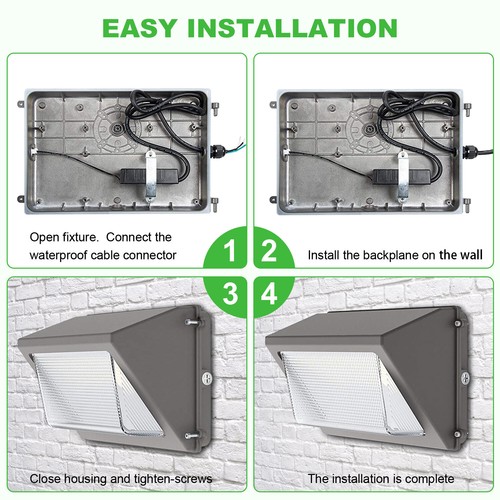 EASY INSTALLATION

Open fixture. Connect the waterproof cable connector

1

2

Install the backplane on the wall

3

4

Close housing and tighten-screws

The installation is complete