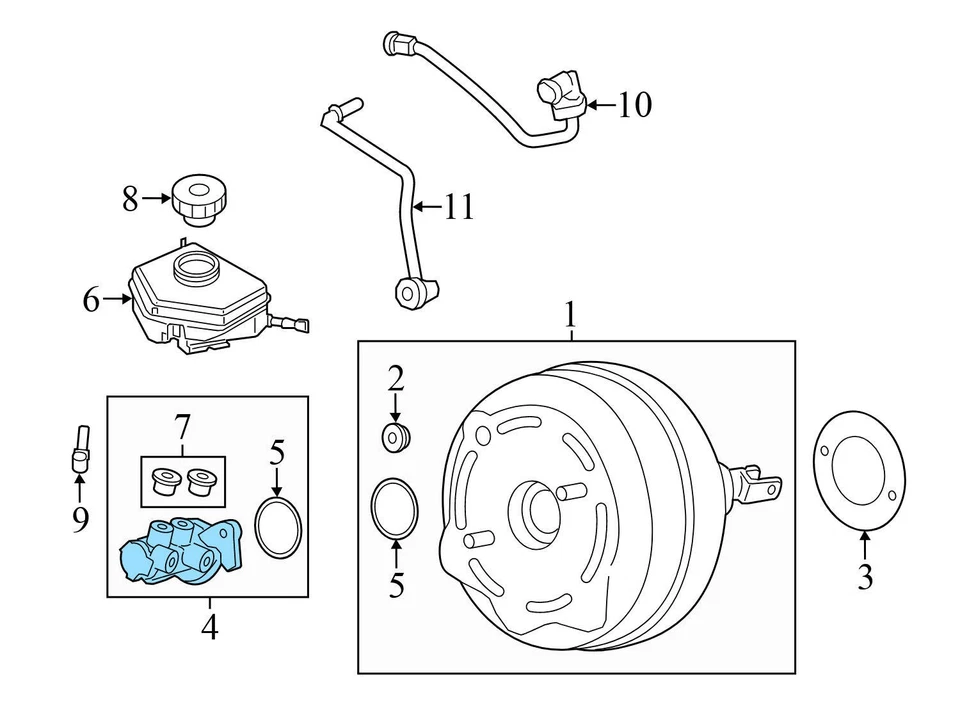 10
11
8
6
1
2
7
5
9
5
3
4