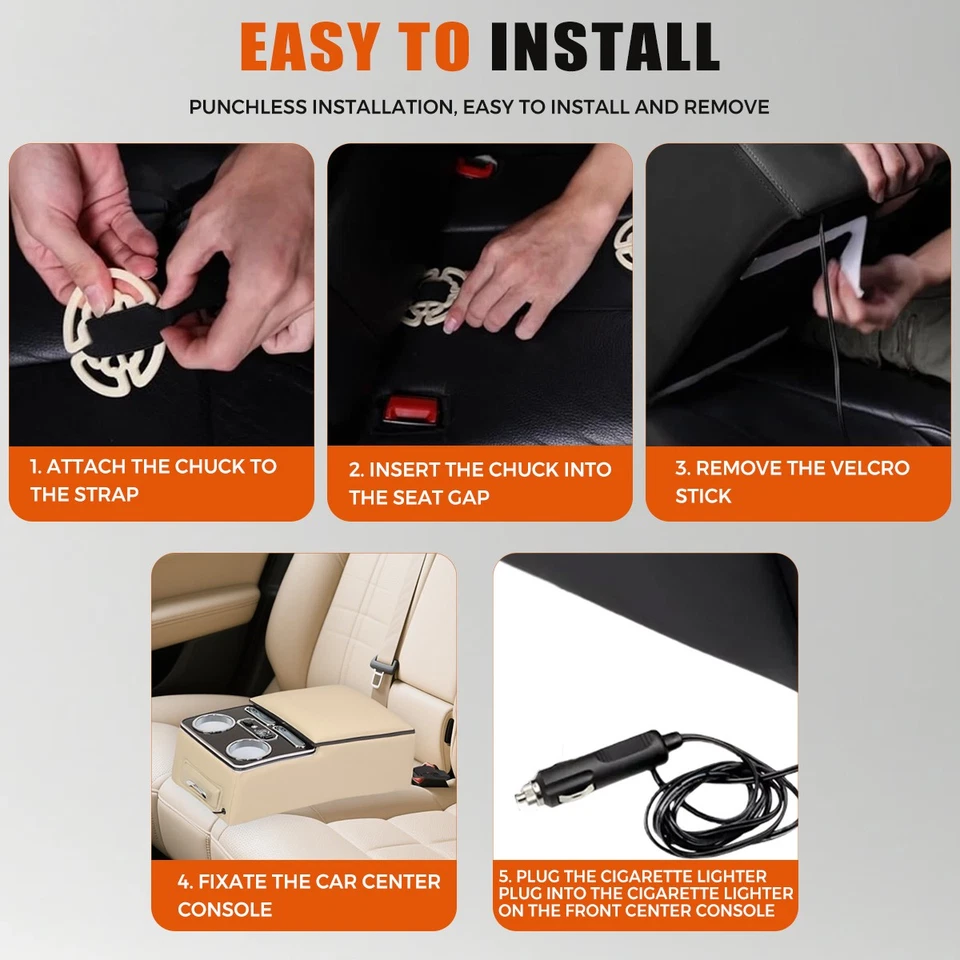 EASY TO INSTALL

PUNCHLESS INSTALLATION, EASY TO INSTALL AND REMOVE

1. ATTACH THE CHUCK TO THE STRAP

2. INSERT THE CHUCK INTO THE SEAT GAP

3. REMOVE THE VELCRO STICK

4. FIXATE THE CAR CENTER CONSOLE

5. PLUG THE CIGARETTE LIGHTER PLUG INTO THE CIGARETTE LIGHTER ON THE FRONT CENTER CONSOLE