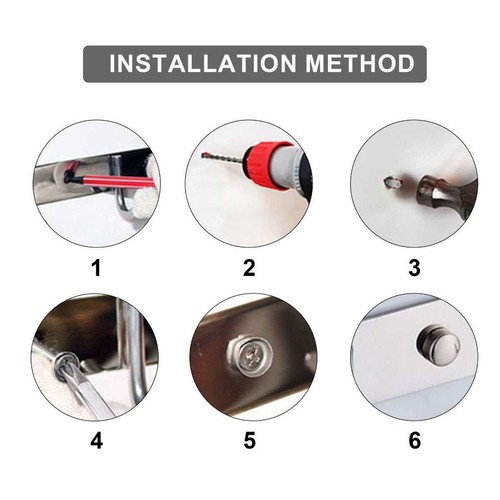 INSTALLATION METHOD

1

2

3

4

5

6