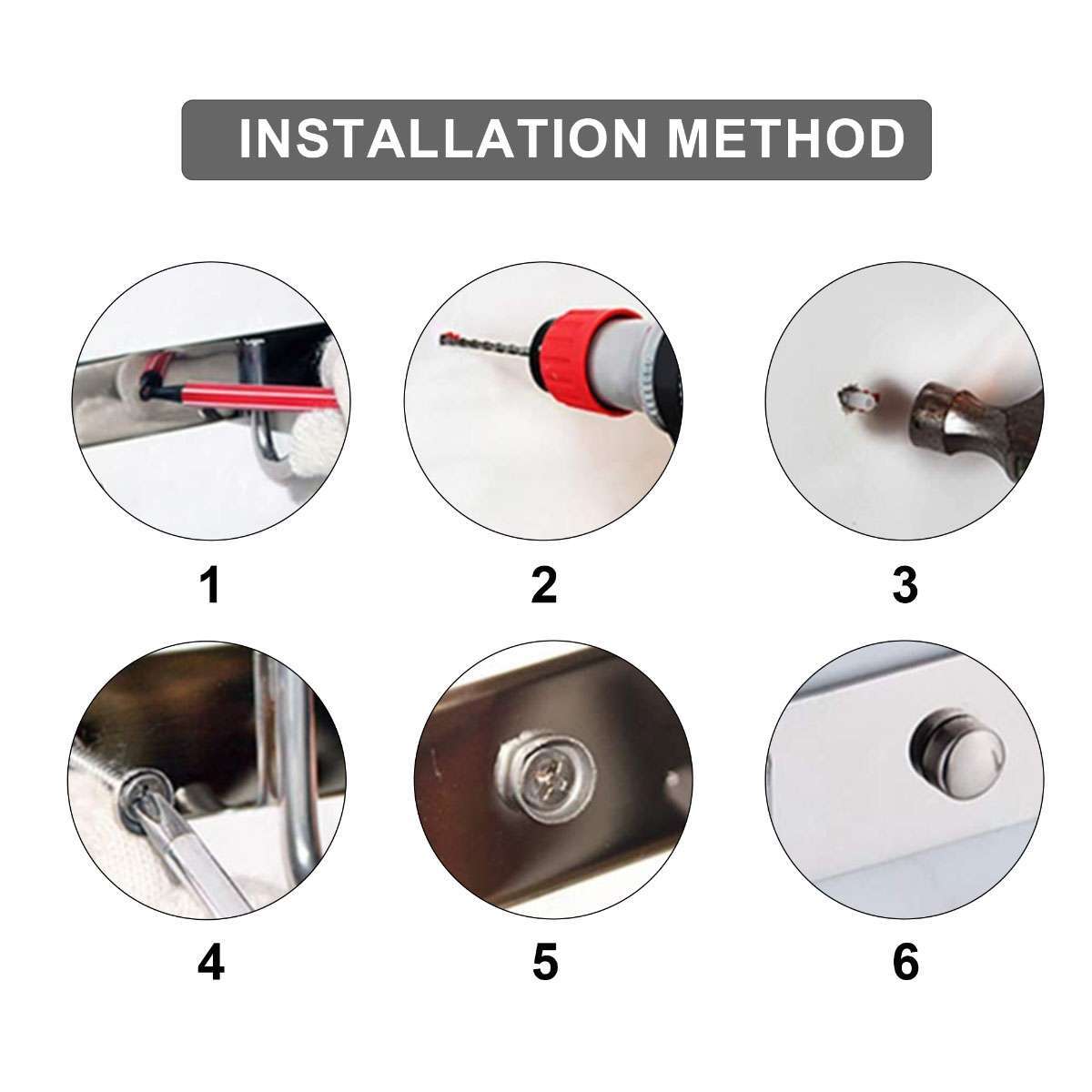 INSTALLATION METHOD

1

2

3

4

5

6