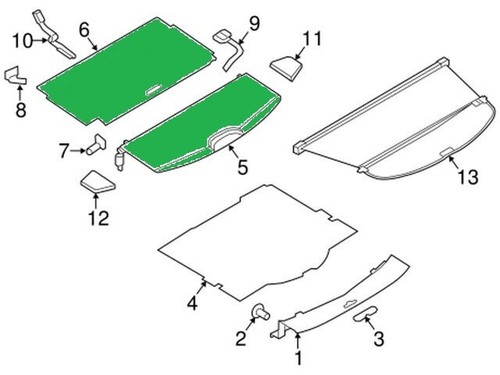 10
6
9
11
8
7
5
13
12
4
2
3
1