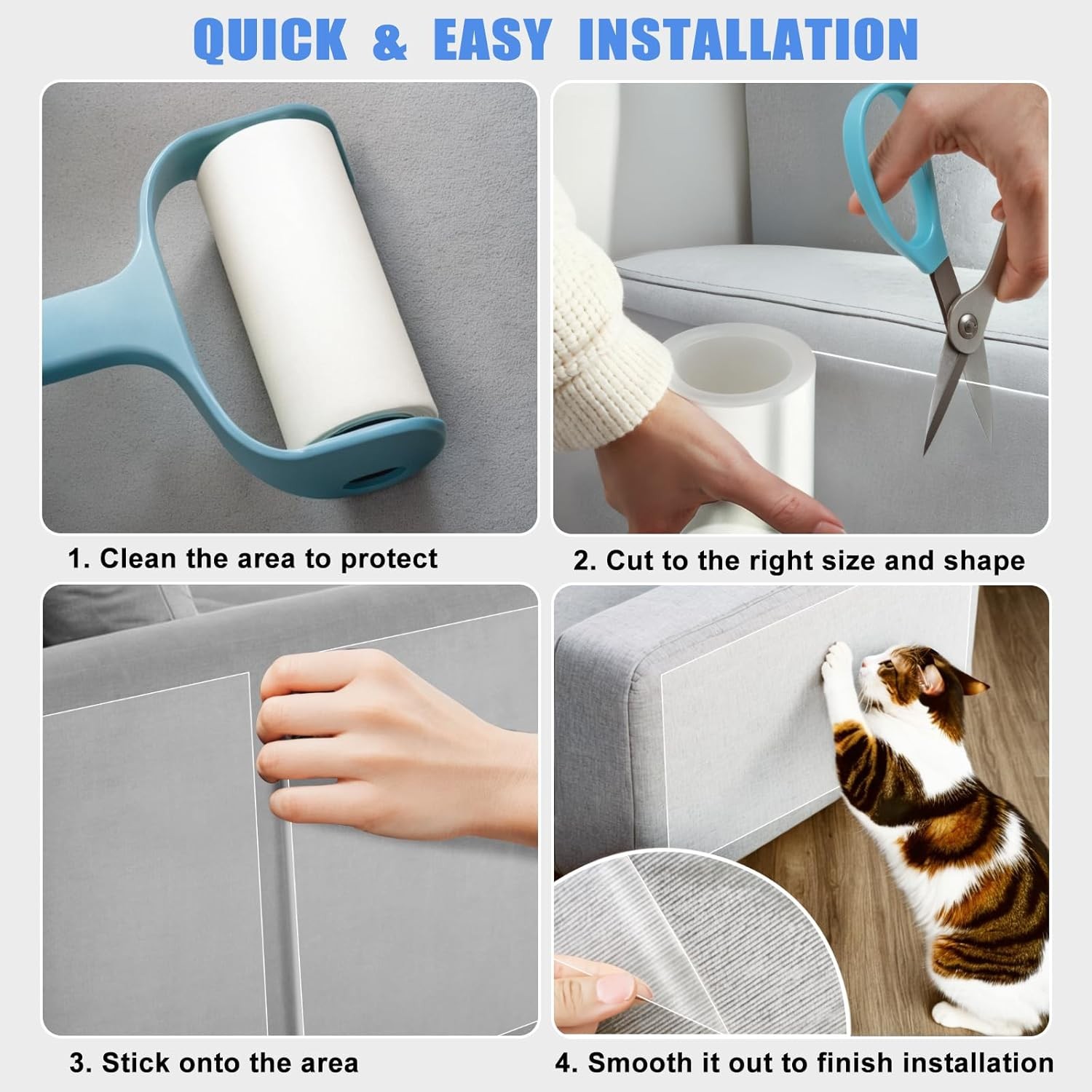 QUICK & EASY INSTALLATION

1. Clean the area to protect

2. Cut to the right size and shape

3. Stick onto the area

4. Smooth it out to finish installation