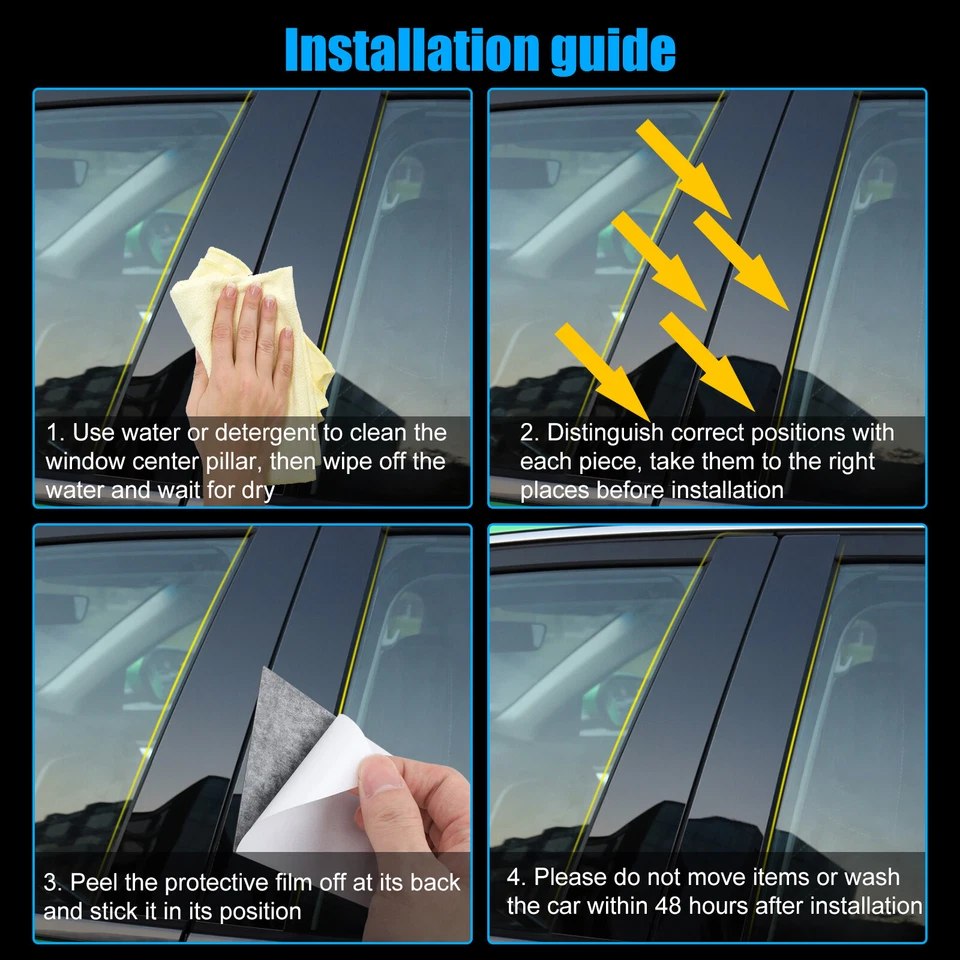 Installation guide

1. Use water or detergent to clean the window center pillar, then wipe off the water and wait for dry

2. Distinguish correct positions with each piece, take them to the right places before installation

3. Peel the protective film off at its back and stick it in its position

4. Please do not move items or wash the car within 48 hours after installation