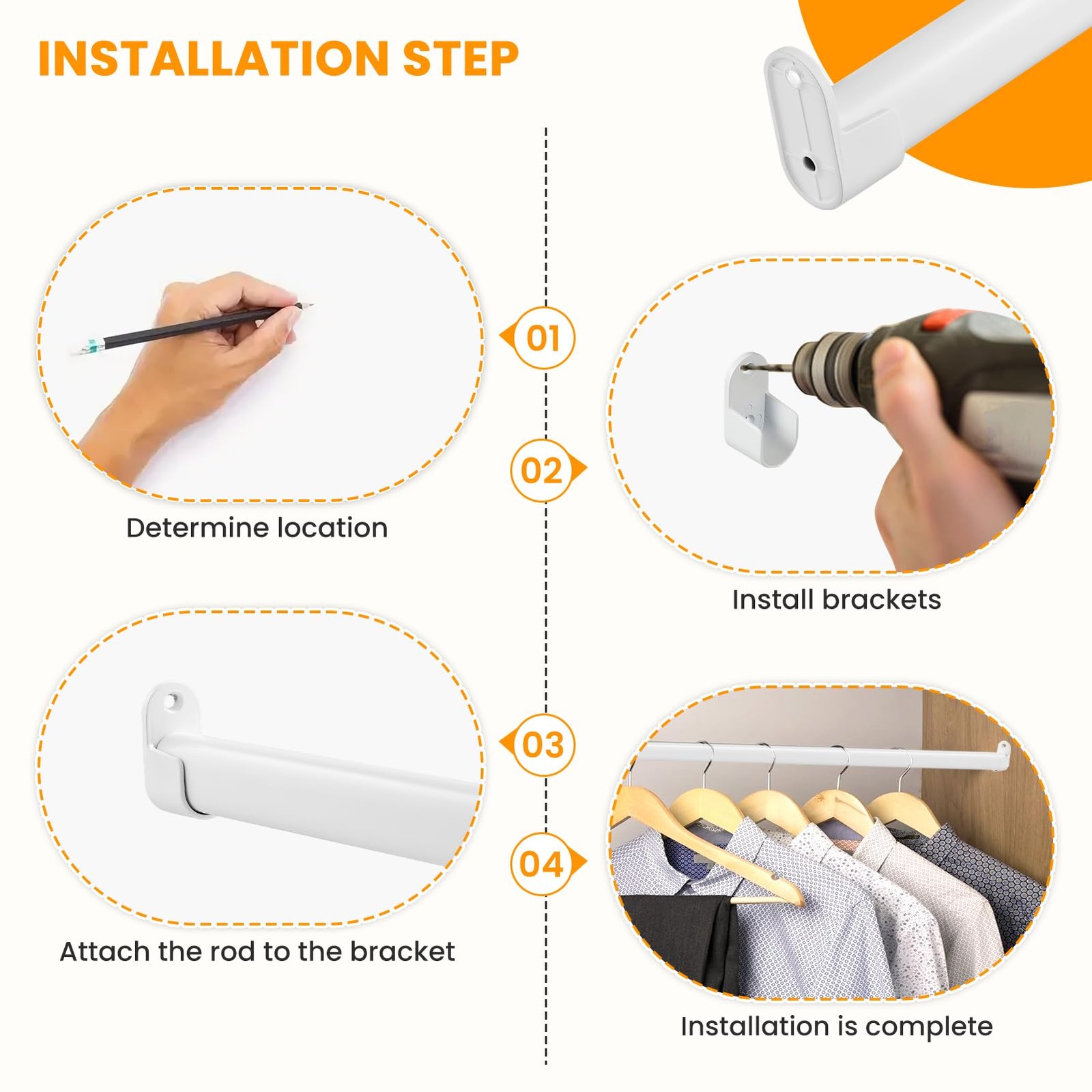 INSTALLATION STEP

01

Determine location

02

Install brackets

03

Attach the rod to the bracket

04

Installation is complete