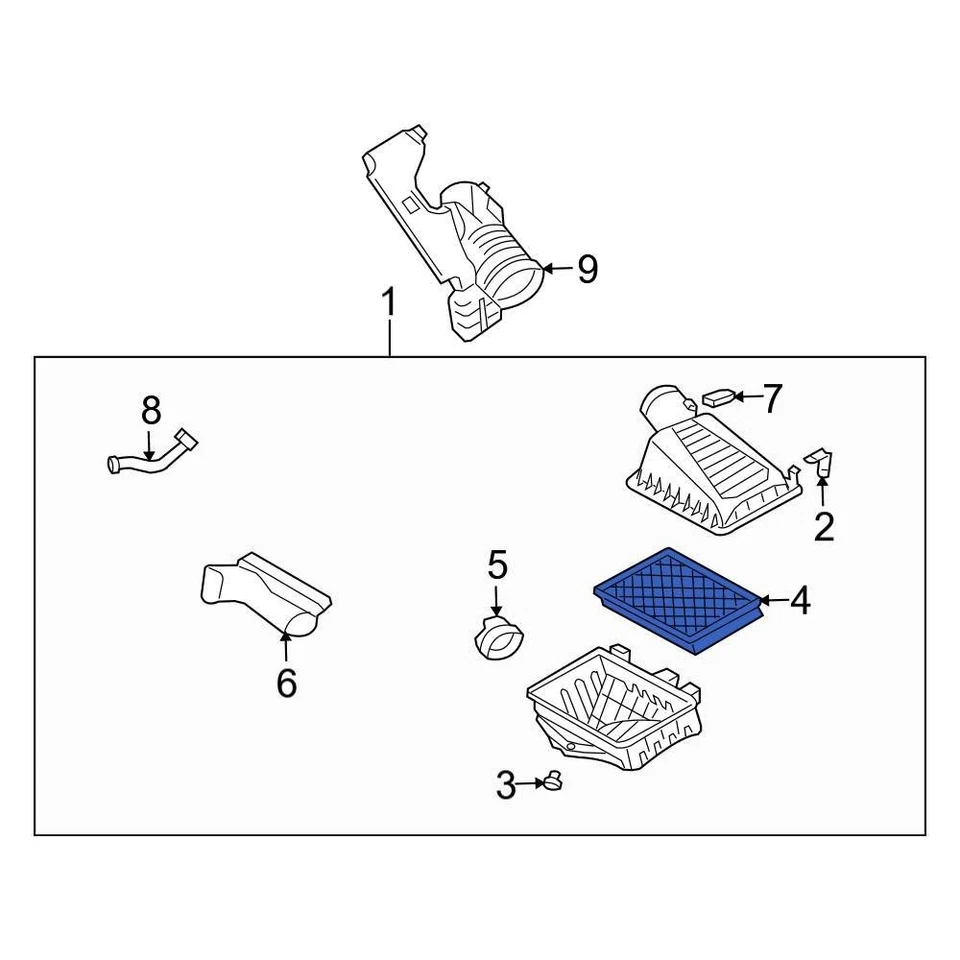 9
1
8
7
2
5
4
6
3