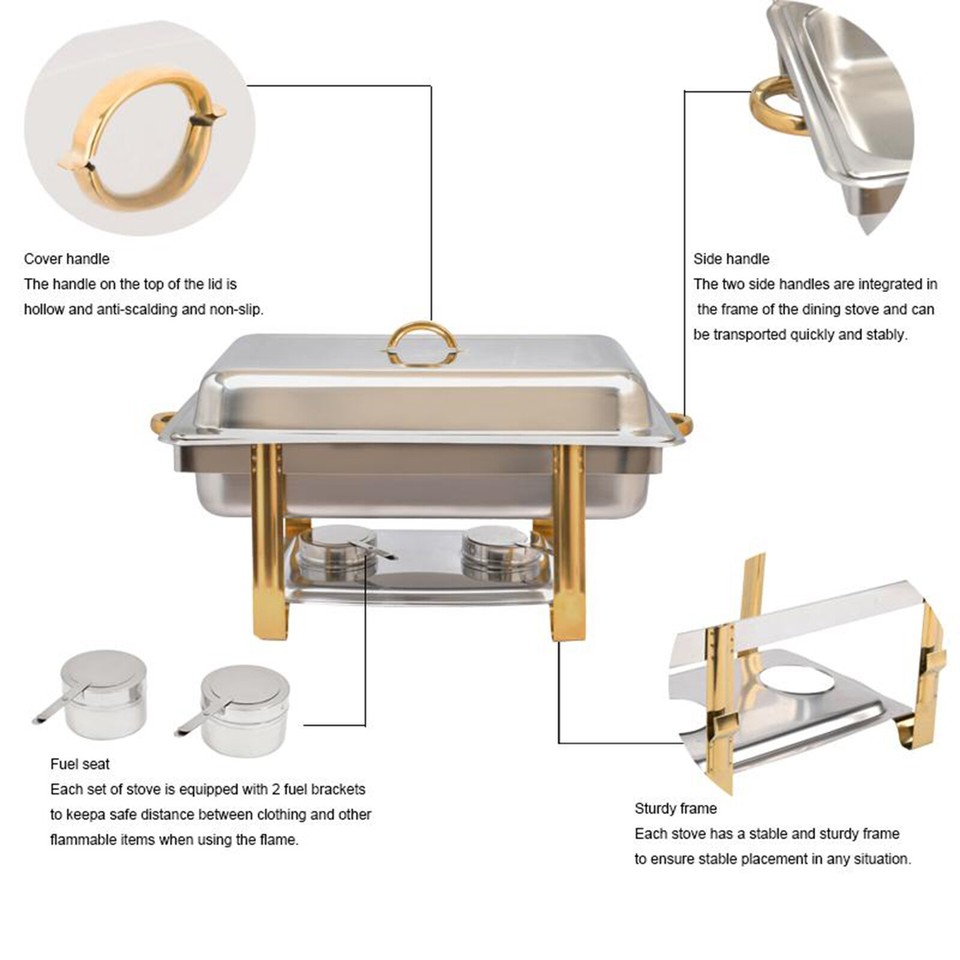 Cover handle
The handle on the top of the lid is hollow and anti-scalding and non-slip.

Side handle
The two side handles are integrated in the frame of the dining stove and can be transported quickly and stably.

Fuel seat
Each set of stove is equipped with 2 fuel brackets to keepa safe distance between clothing and other flammable items when using the flame.

Sturdy frame
Each stove has a stable and sturdy frame to ensure stable placement in any situation.