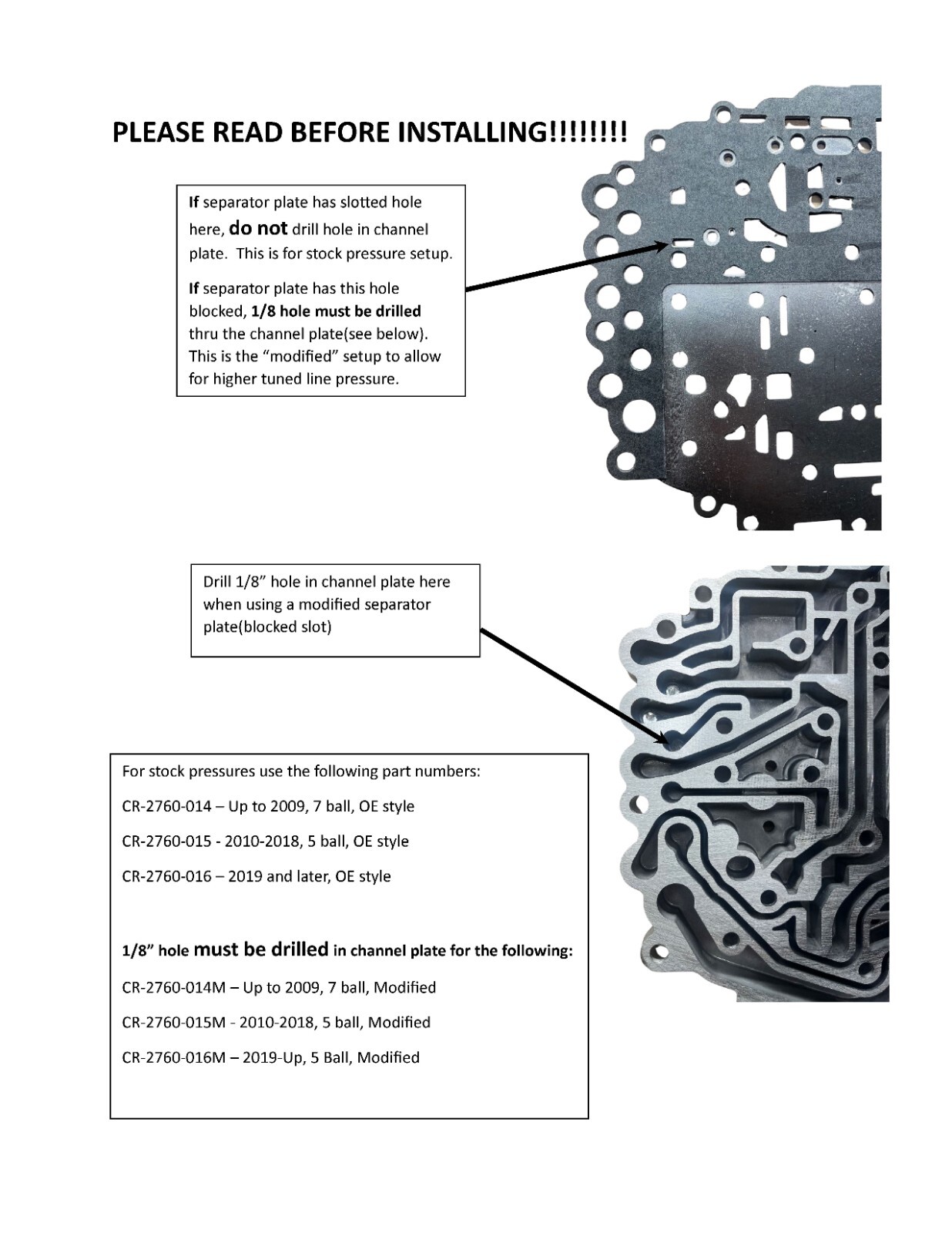 PLEASE READ BEFORE INSTALLING!!!!!!!!

If separator plate has slotted hole here, do not drill hole in channel plate. This is for stock pressure setup.

If separator plate has this hole blocked, 1/8 hole must be drilled thru the channel plate(see below). This is the “modified” setup to allow for higher tuned line pressure.

Drill 1/8” hole in channel plate here when using a modified separator plate(blocked slot)

For stock pressures use the following part numbers:

CR-2760-014 – Up to 2009, 7 ball, OE style

CR-2760-015 - 2010-2018, 5 ball, OE style

CR-2760-016 – 2019 and later, OE style

1/8” hole must be drilled in channel plate for the following:

CR-2760-014M – Up to 2009, 7 ball, Modified

CR-2760-015M - 2010-2018, 5 ball, Modified

CR-2760-016M – 2019-Up, 5 Ball, Modified