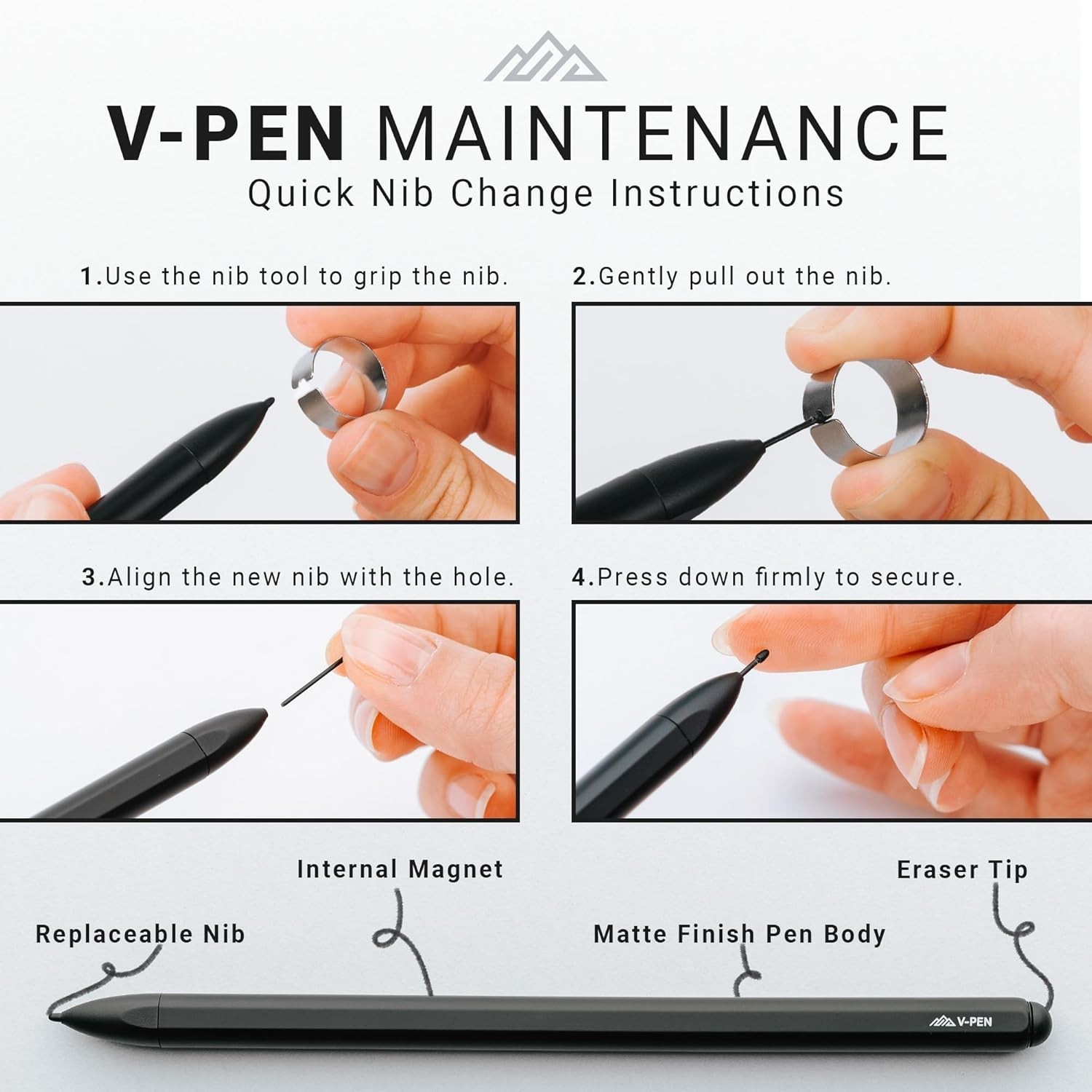 V-PEN MAINTENANCE
Quick Nib Change Instructions

1.Use the nib tool to grip the nib.

2.Gently pull out the nib.

3.Align the new nib with the hole.

4.Press down firmly to secure.

Internal Magnet

Eraser Tip

Replaceable Nib

Matte Finish Pen Body

V-PEN