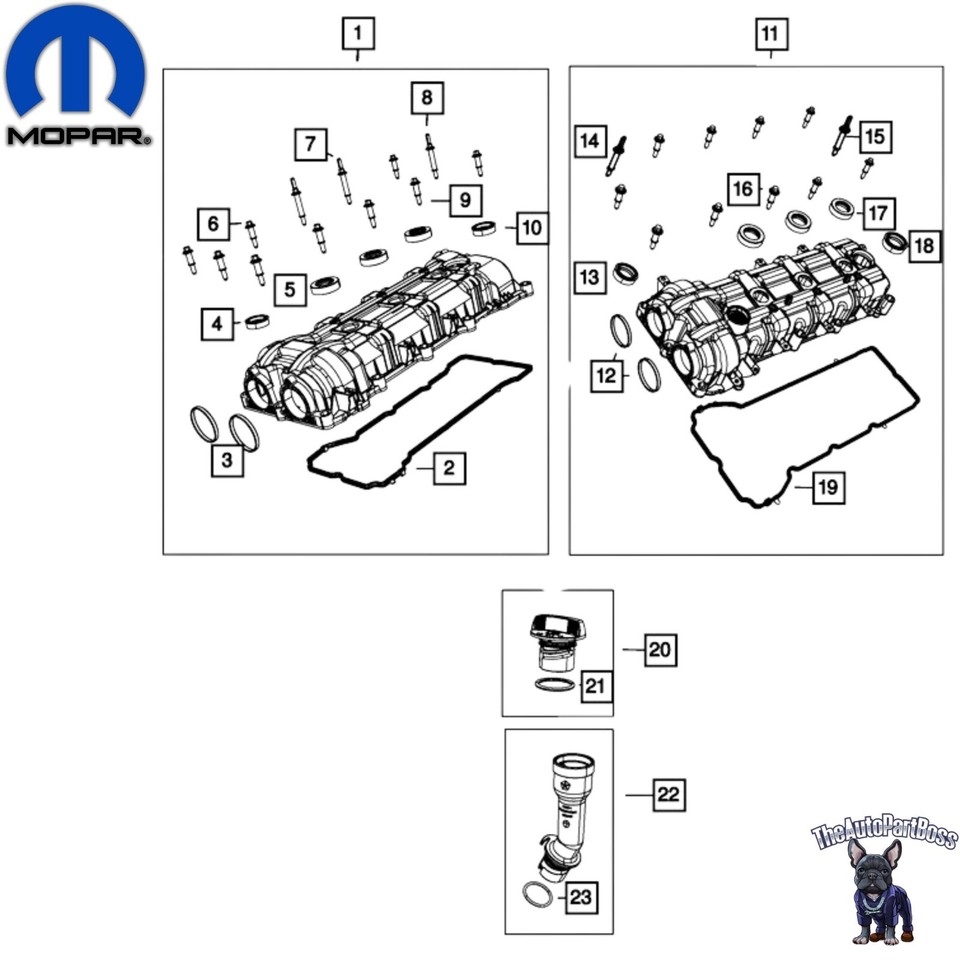 MOPAR

1

8

7

9

6

10

5

4

3

2

11

14

15

16

17

18

13

12

19

20

21

22

23

TheAutoPartBoss