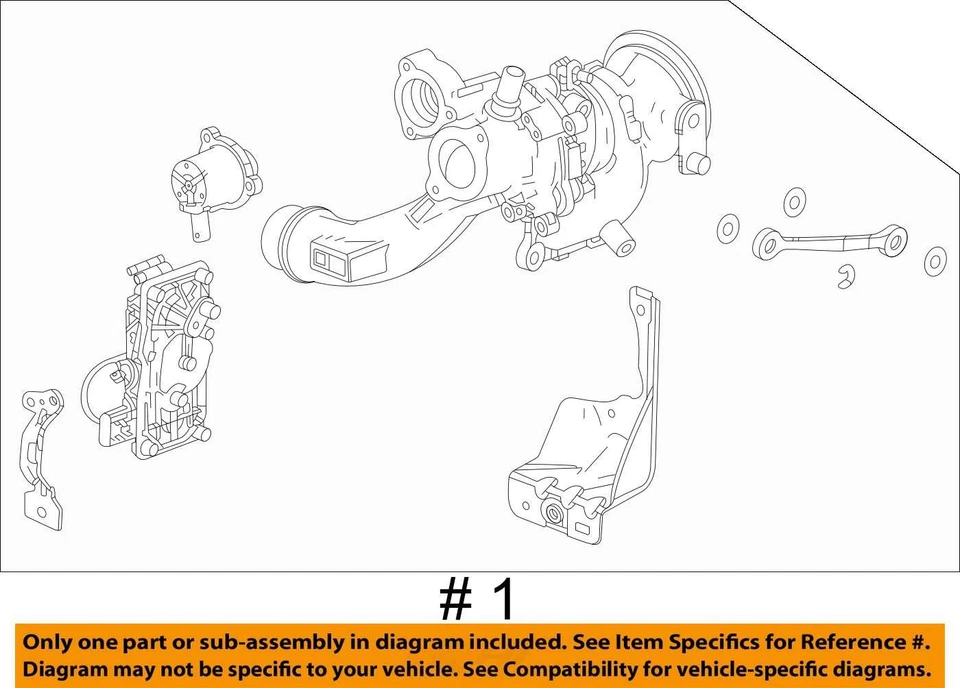 # 1

Only one part or sub-assembly in diagram included. See Item Specifics for Reference #.
Diagram may not be specific to your vehicle. See Compatibility for vehicle-specific diagrams.