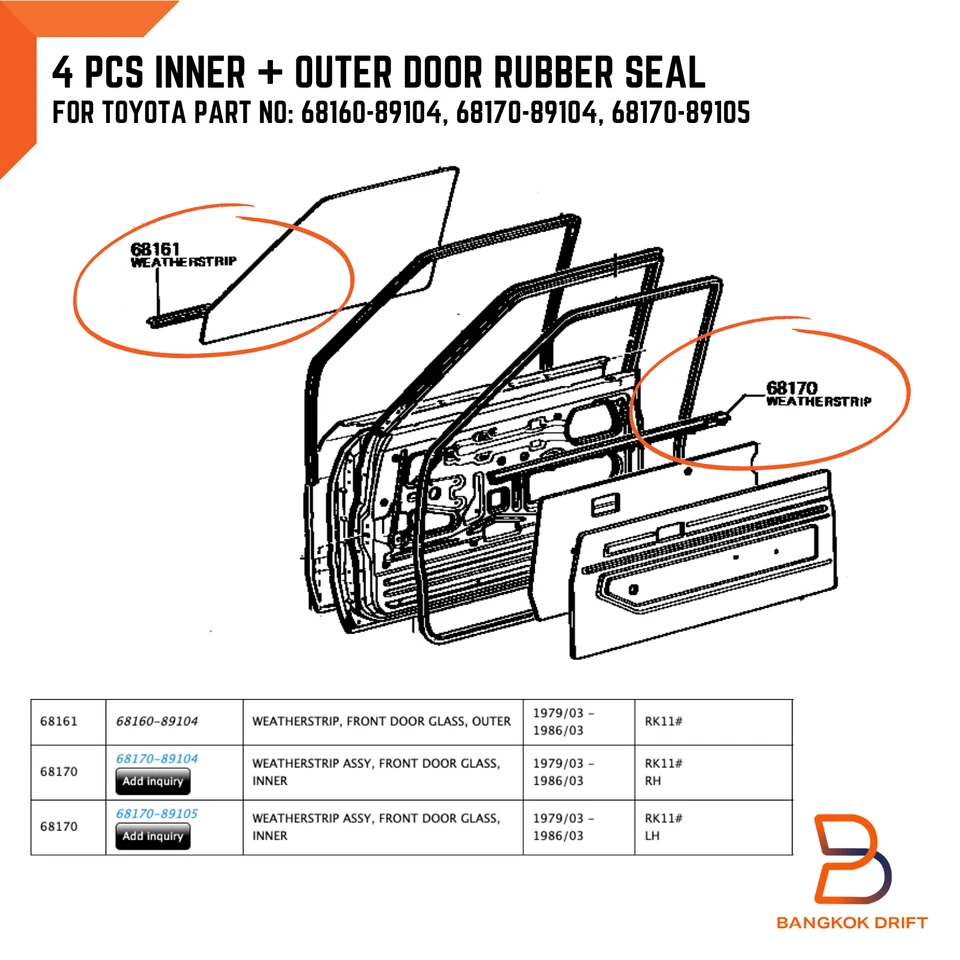 4 PCS INNER + OUTER DOOR RUBBER SEAL
FOR TOYOTA PART NO: 68160-89104, 68170-89104, 68170-89105

68161
WEATHERSTRIP

68170
WEATHERSTRIP

| 68161 | 68160-89104 | WEATHERSTRIP, FRONT DOOR GLASS, OUTER | 1979/03 - 1986/03 | RK11# |
|---|---|---|---|---|
| 68170 | 68170-89104 Add inquiry | WEATHERSTRIP ASSY, FRONT DOOR GLASS, INNER | 1979/03 - 1986/03 | RK11# RH |
| 68170 | 68170-89105 Add inquiry | WEATHERSTRIP ASSY, FRONT DOOR GLASS, INNER | 1979/03 - 1986/03 | RK11# LH |

BANGKOK DRIFT