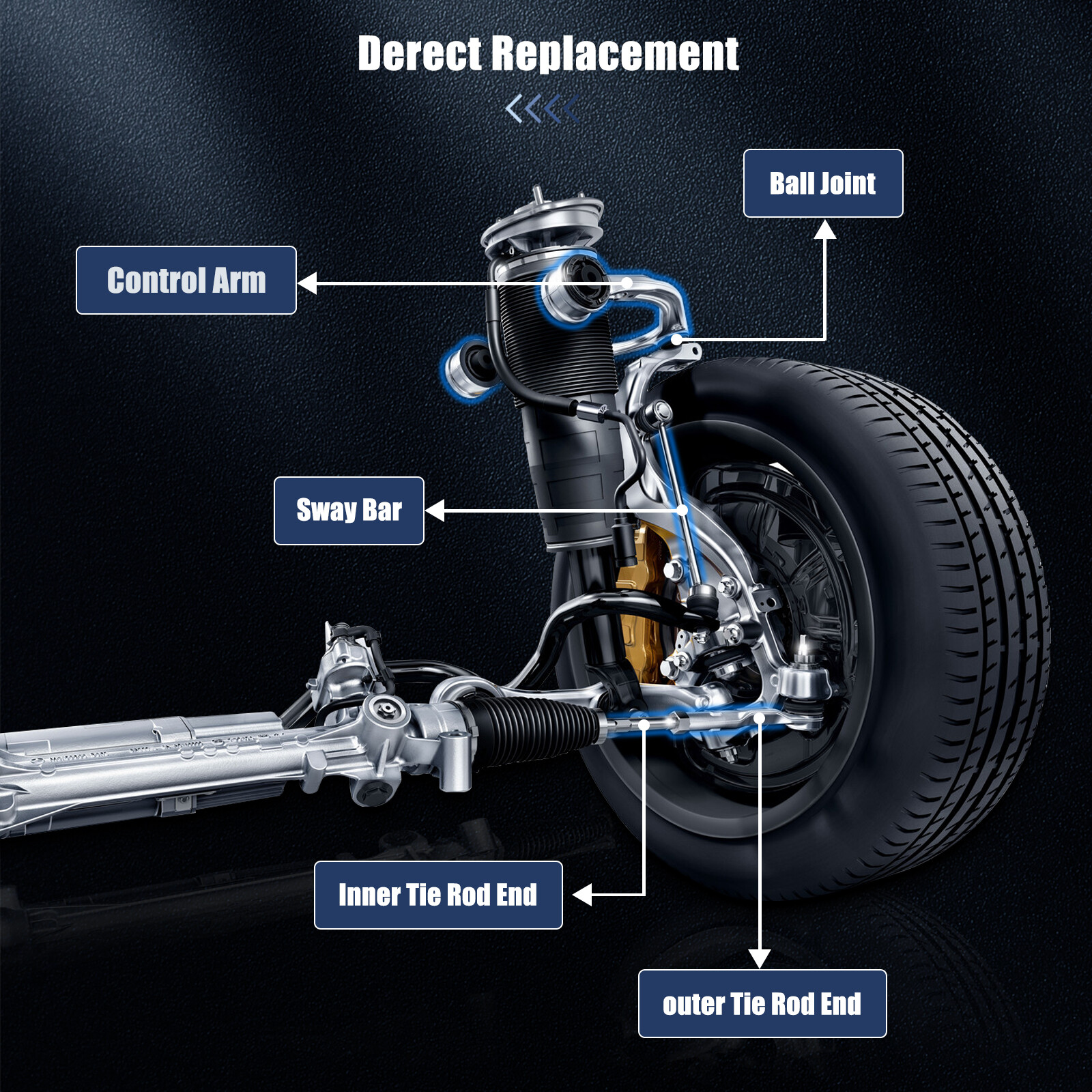 Derect Replacement

Ball Joint

Control Arm

Sway Bar

Inner Tie Rod End

outer Tie Rod End