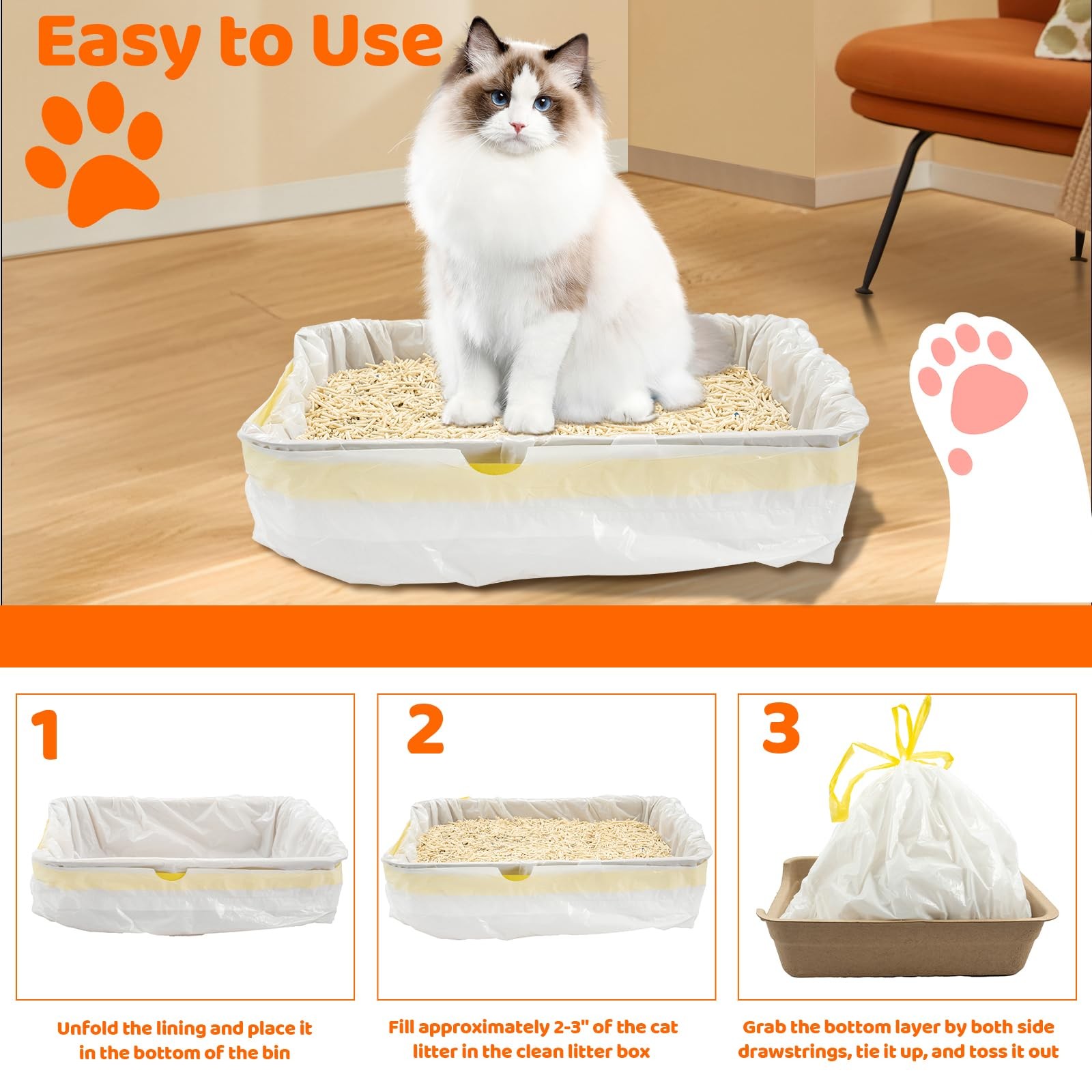 Easy to Use

1

Unfold the lining and place it in the bottom of the bin

2

Fill approximately 2-3" of the cat litter in the clean litter box

3

Grab the bottom layer by both side drawstrings, tie it up, and toss it out