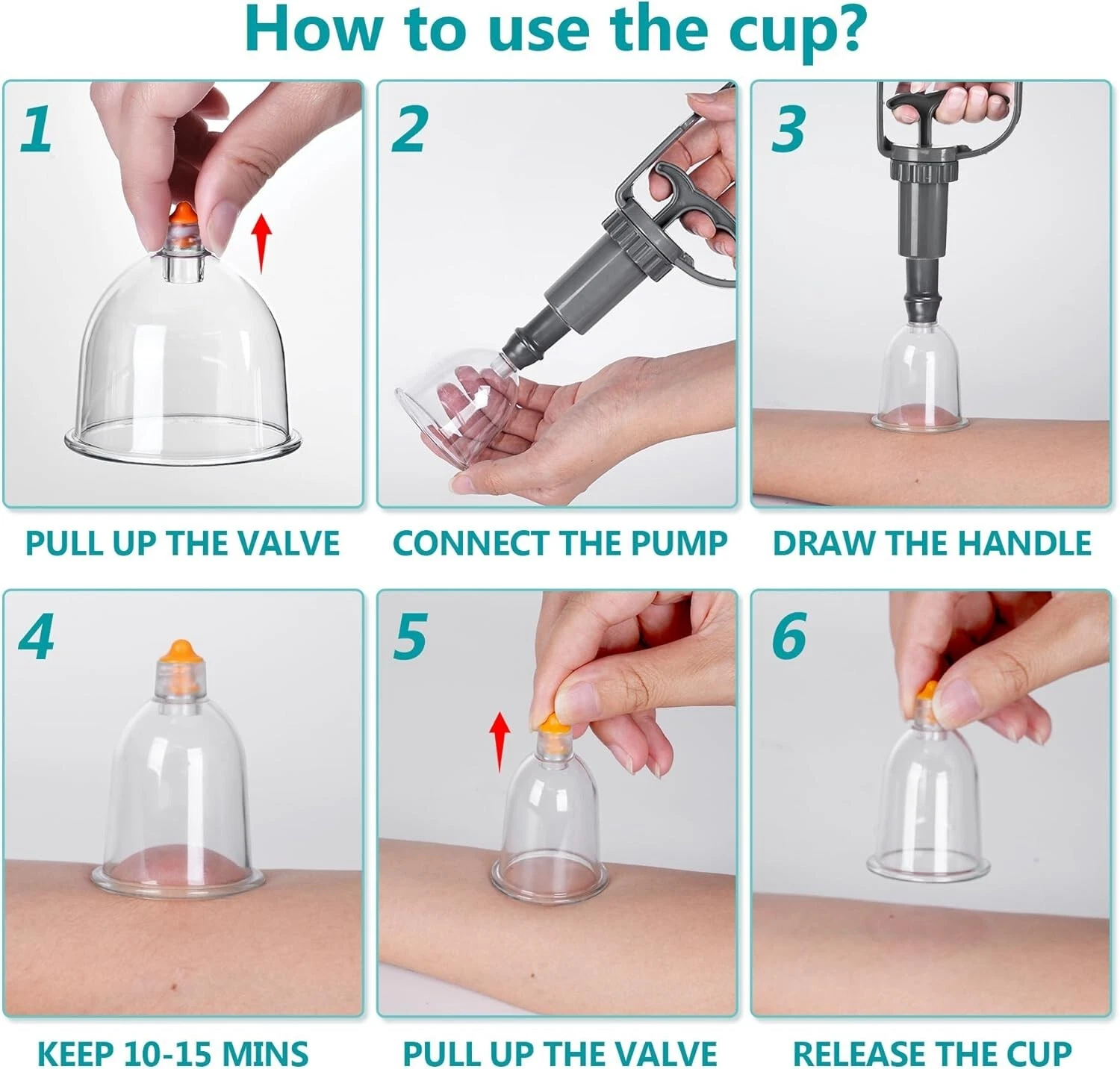 How to use the cup?

1

PULL UP THE VALVE

2

CONNECT THE PUMP

3

DRAW THE HANDLE

4

KEEP 10-15 MINS

5

PULL UP THE VALVE

6

RELEASE THE CUP