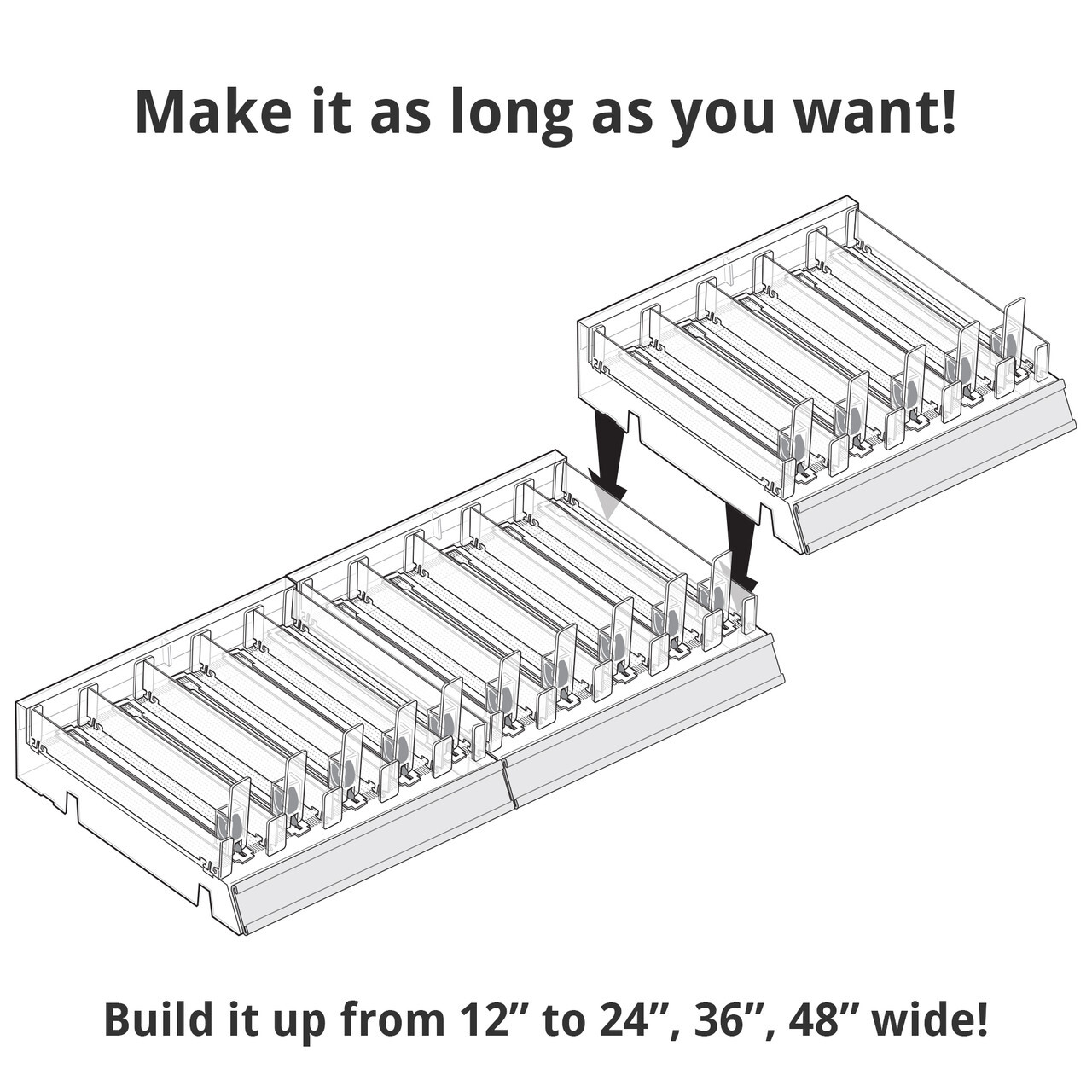 Make it as long as you want!

Build it up from 12” to 24”, 36”, 48” wide!