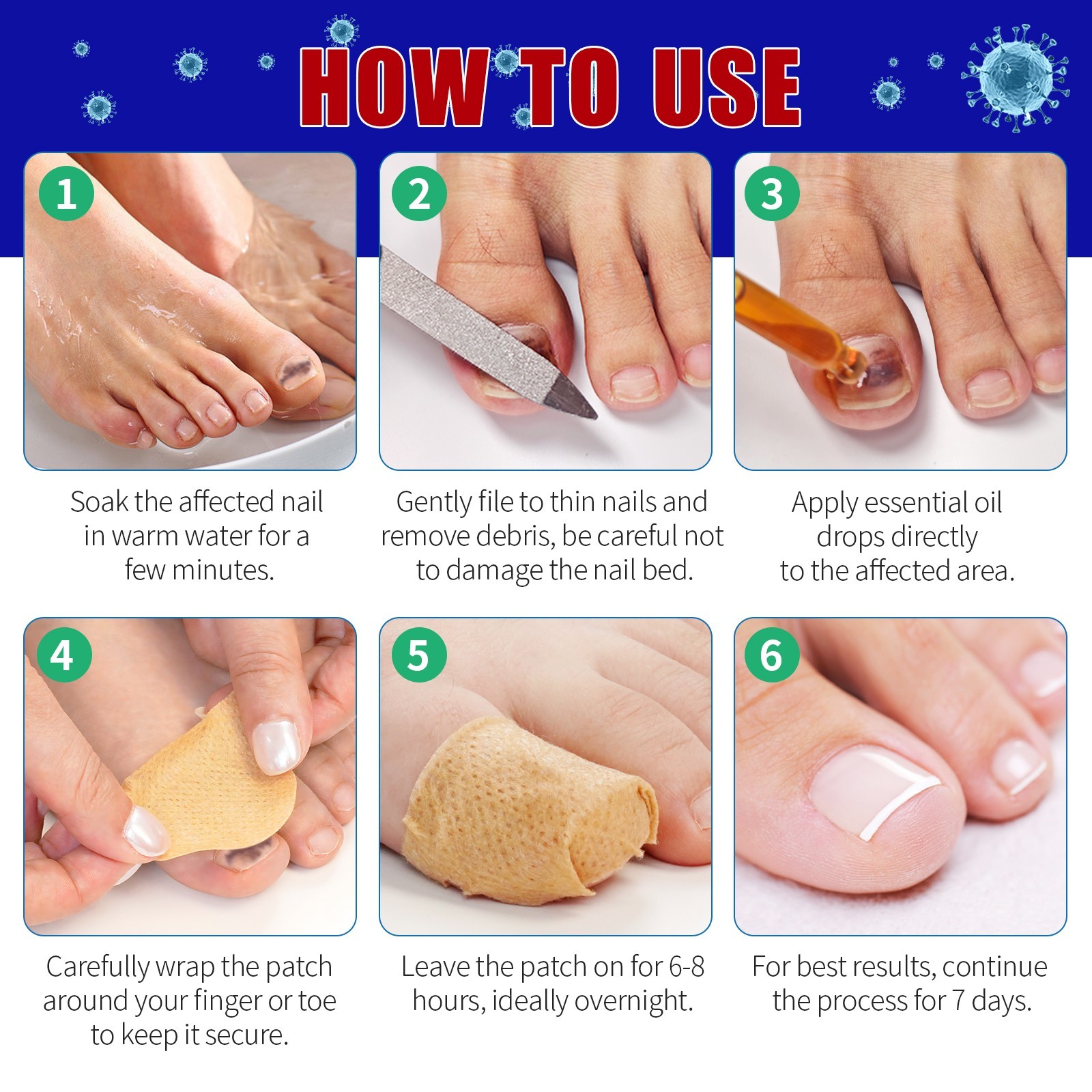 HOW TO USE

1

Soak the affected nail in warm water for a few minutes.

2

Gently file to thin nails and remove debris, be careful not to damage the nail bed.

3

Apply essential oil drops directly to the affected area.

4

Carefully wrap the patch around your finger or toe to keep it secure.

5

Leave the patch on for 6-8 hours, ideally overnight.

6

For best results, continue the process for 7 days.