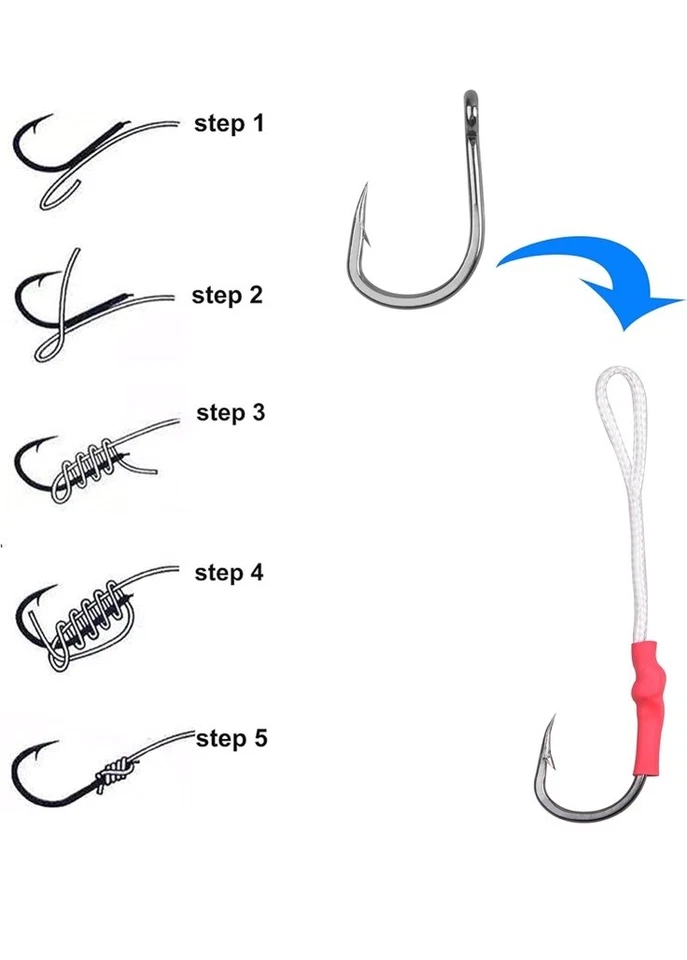 step 1

step 2

step 3

step 4

step 5