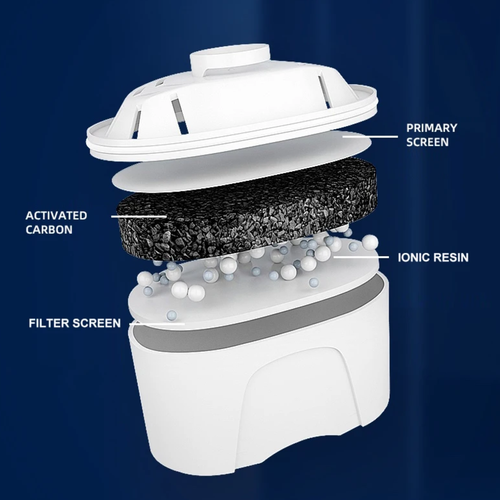 PRIMARY SCREEN

ACTIVATED CARBON

IONIC RESIN

FILTER SCREEN