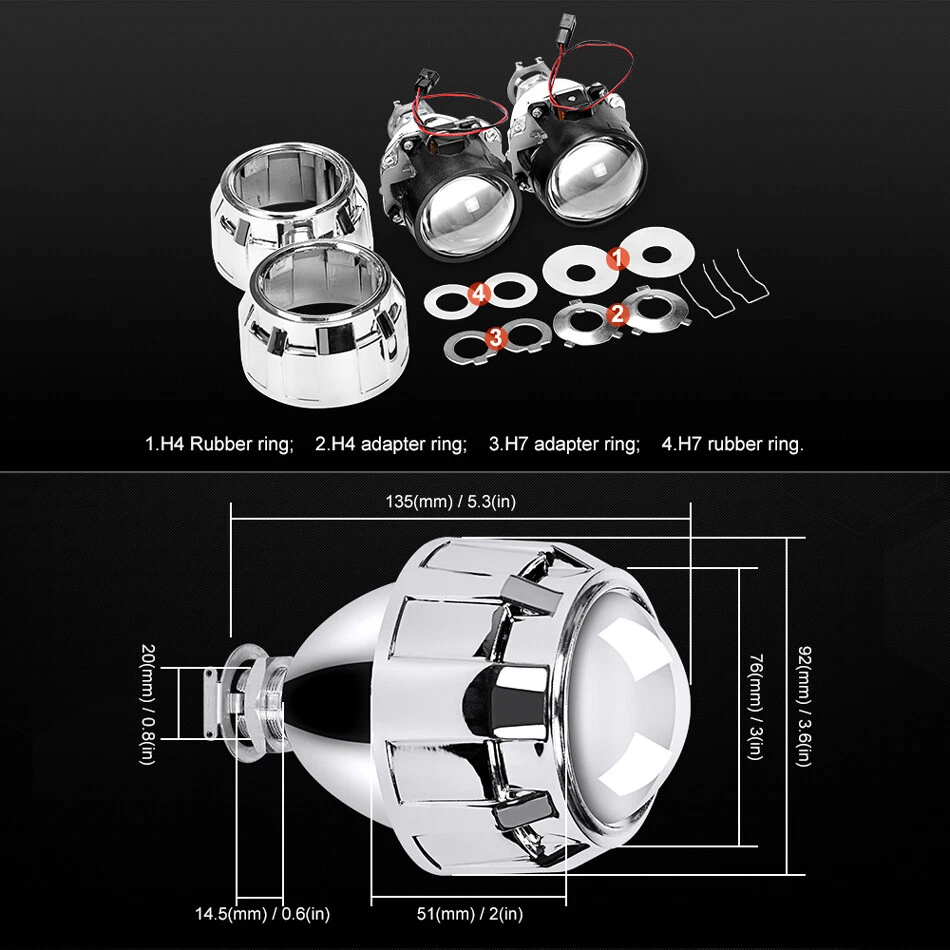 1

4

2

3

1.H4 Rubber ring; 2.H4 adapter ring; 3.H7 adapter ring; 4.H7 rubber ring.

135(mm) / 5.3(in)

20(mm) / 0.8(in)

76(mm) / 3(in)

92(mm) / 3.6(in)

14.5(mm) / 0.6(in)

51(mm) / 2(in)