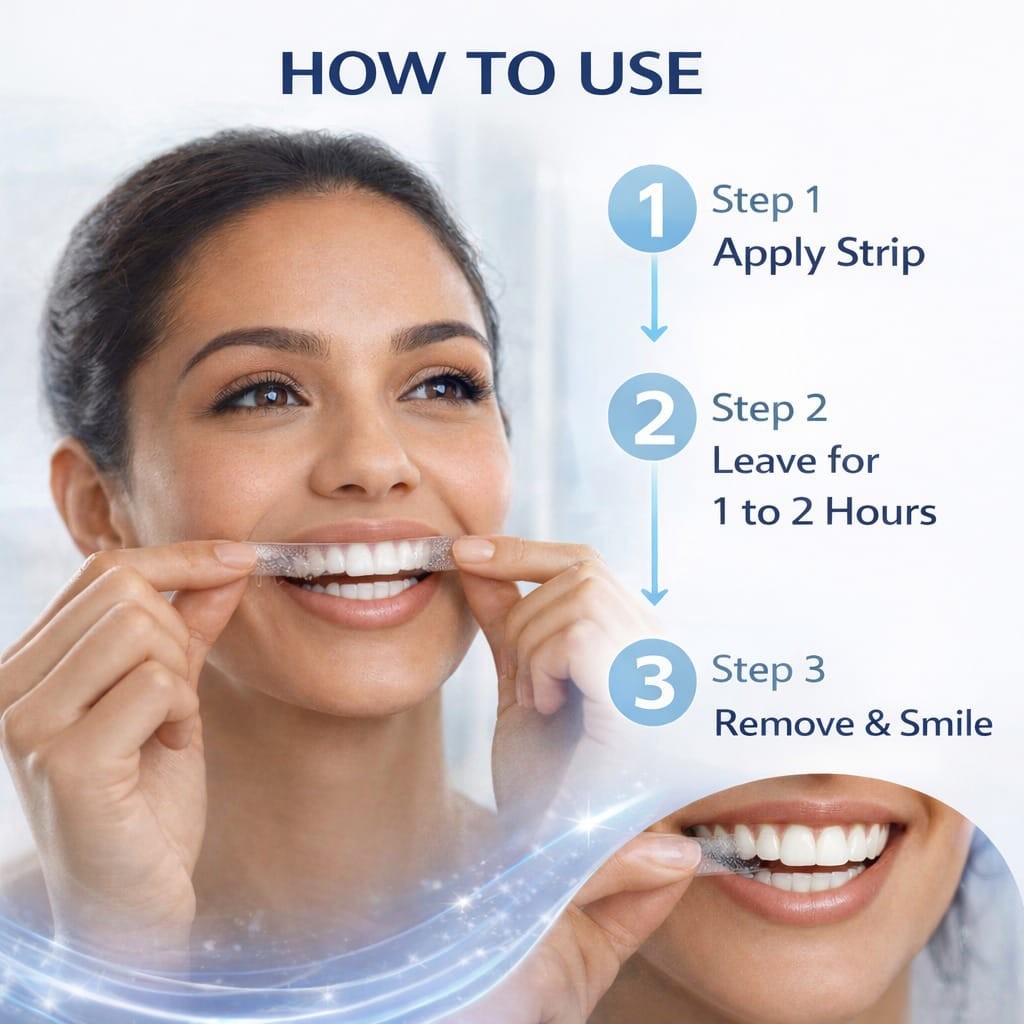 HOW TO USE

1 Step 1
Apply Strip

2 Step 2
Leave for 1 to 2 Hours

3 Step 3
Remove & Smile