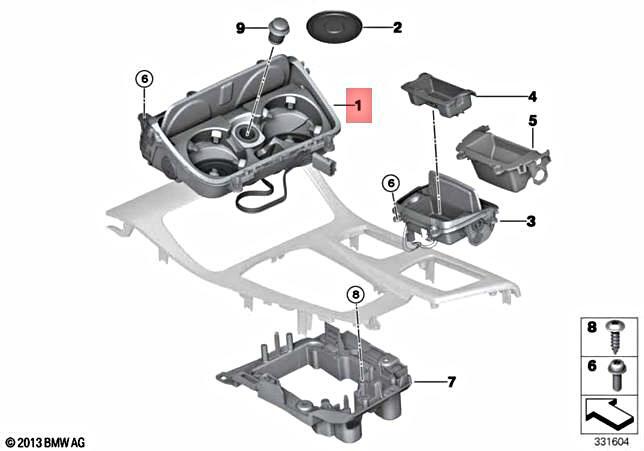 9
2
6
1
4
5
6
3
8
7
8
6
© 2013 BMW AG
331604