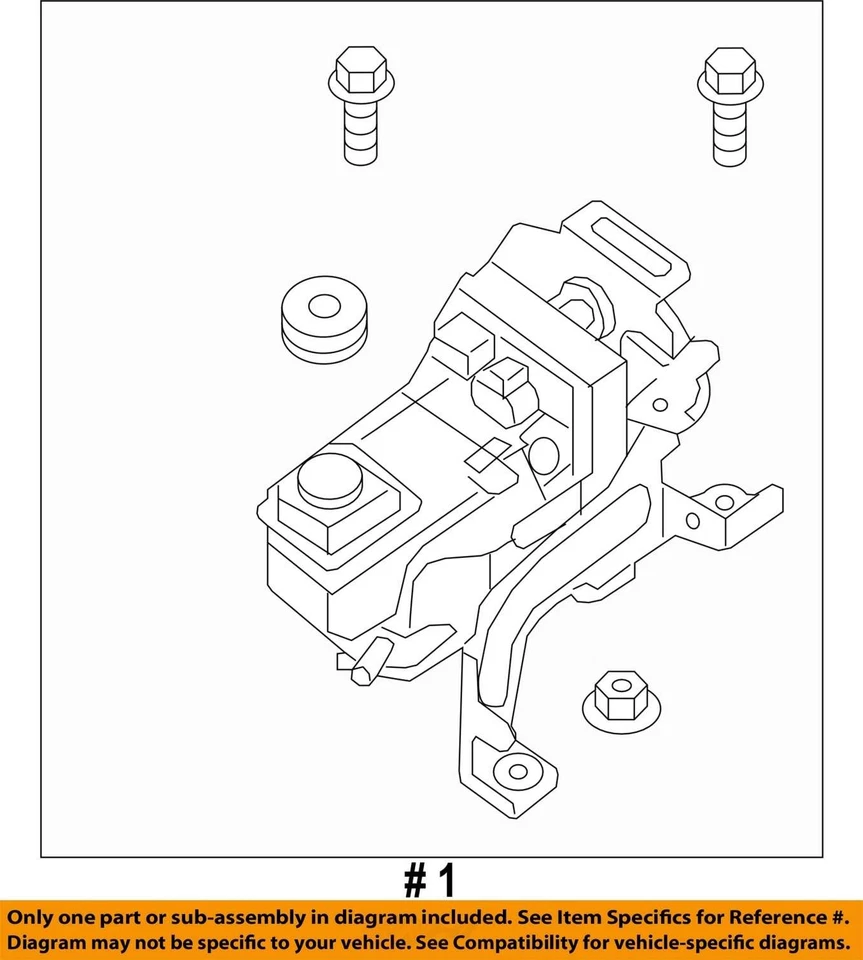 # 1

Only one part or sub-assembly in diagram included. See Item Specifics for Reference #.
Diagram may not be specific to your vehicle. See Compatibility for vehicle-specific diagrams.