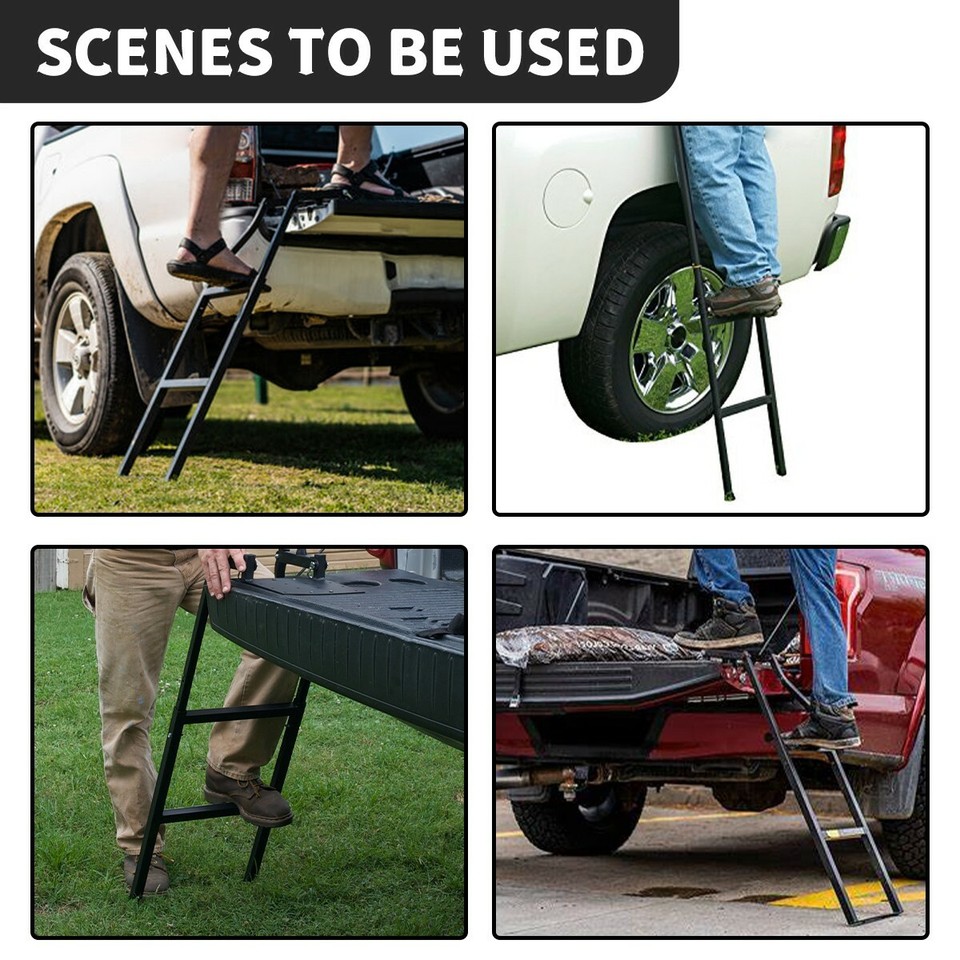 SCENES TO BE USED