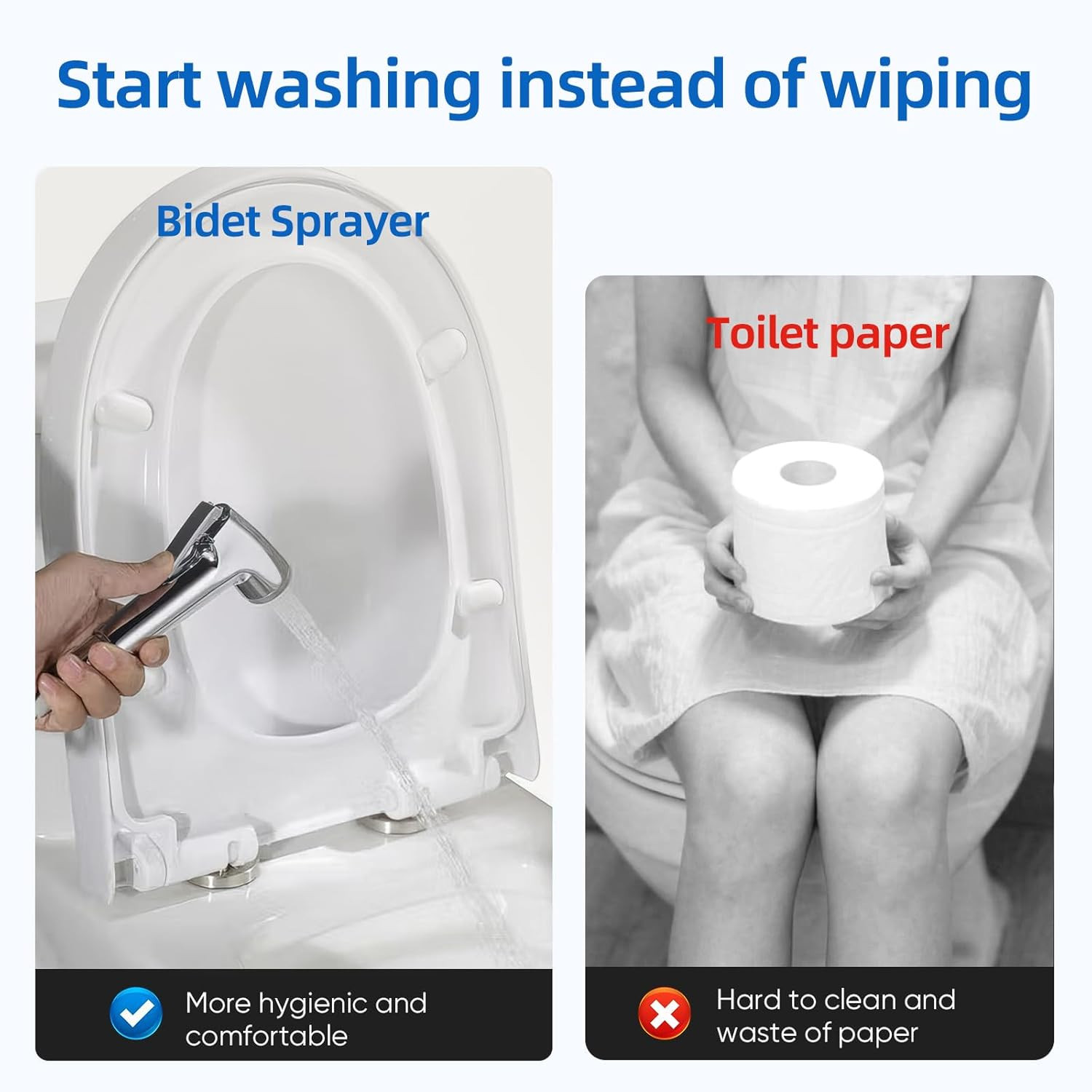 Start washing instead of wiping

Bidet Sprayer

More hygienic and comfortable

Toilet paper

Hard to clean and waste of paper