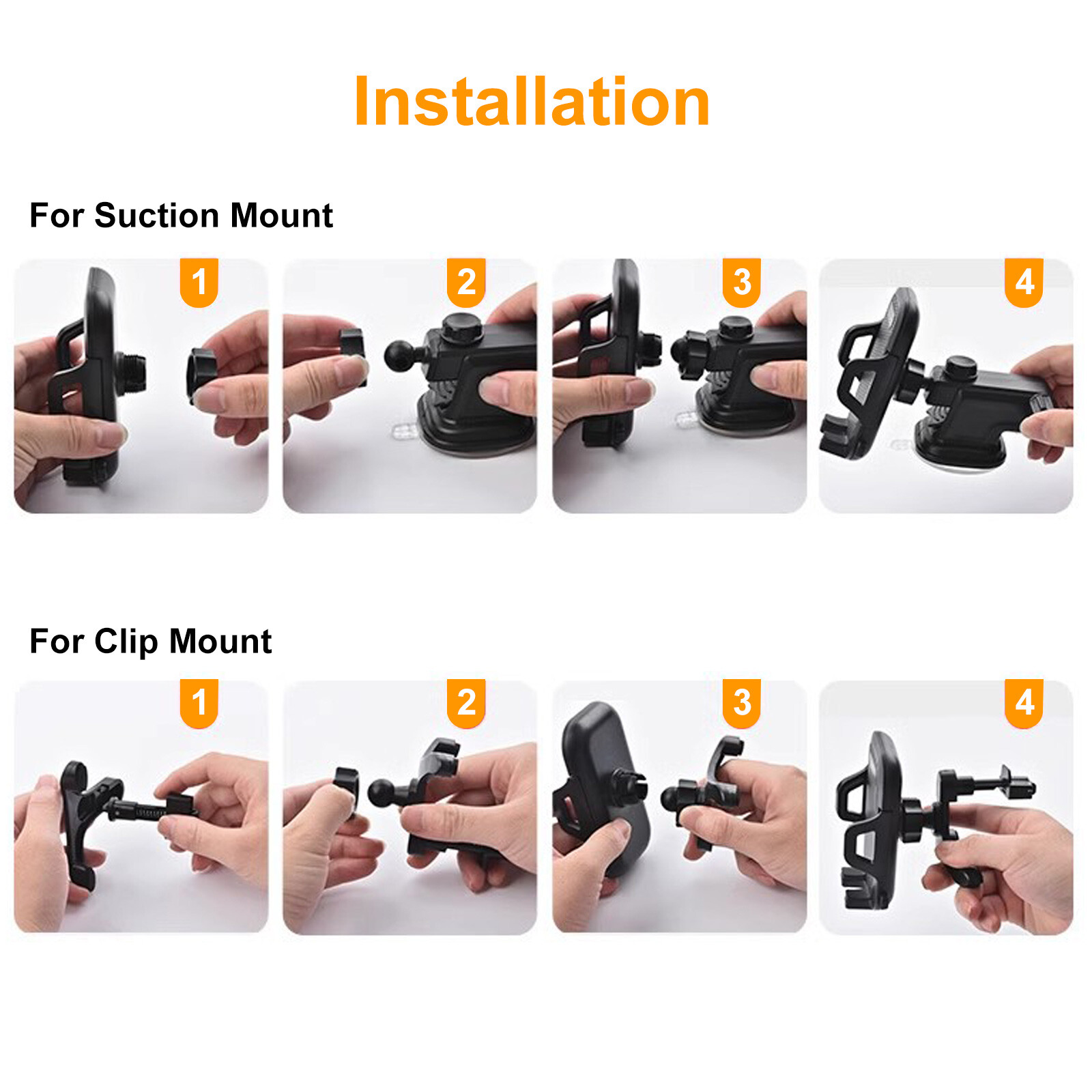 Installation

For Suction Mount

1

2

3

4

For Clip Mount

1

2

3

4