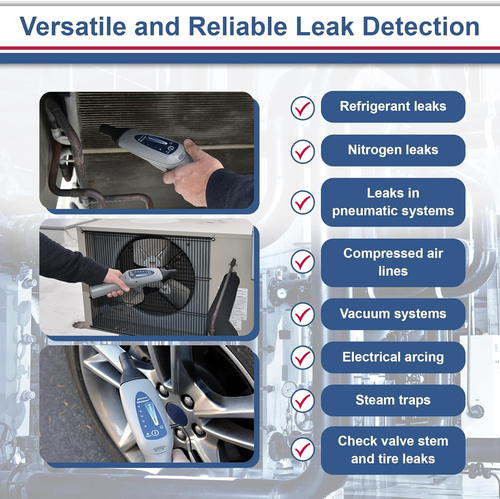 Versatile and Reliable Leak Detection

Refrigerant leaks

Nitrogen leaks

Leaks in pneumatic systems

Compressed air lines

Vacuum systems

Electrical arcing

Steam traps

Check valve stem and tire leaks