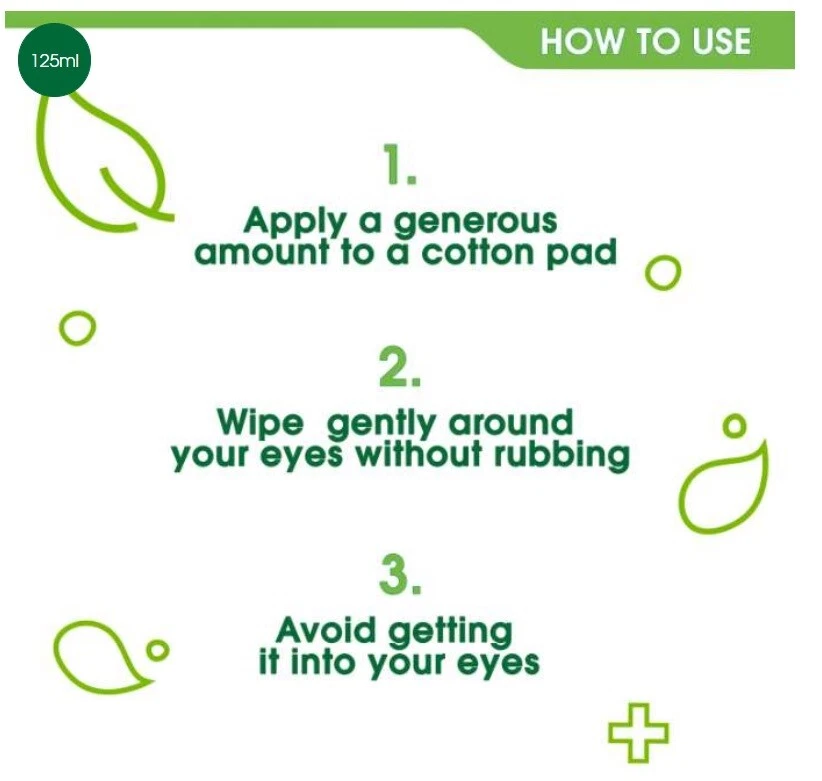 125ml

HOW TO USE

1.
Apply a generous amount to a cotton pad

2.
Wipe  gently around your eyes without rubbing

3.
Avoid getting it into your eyes