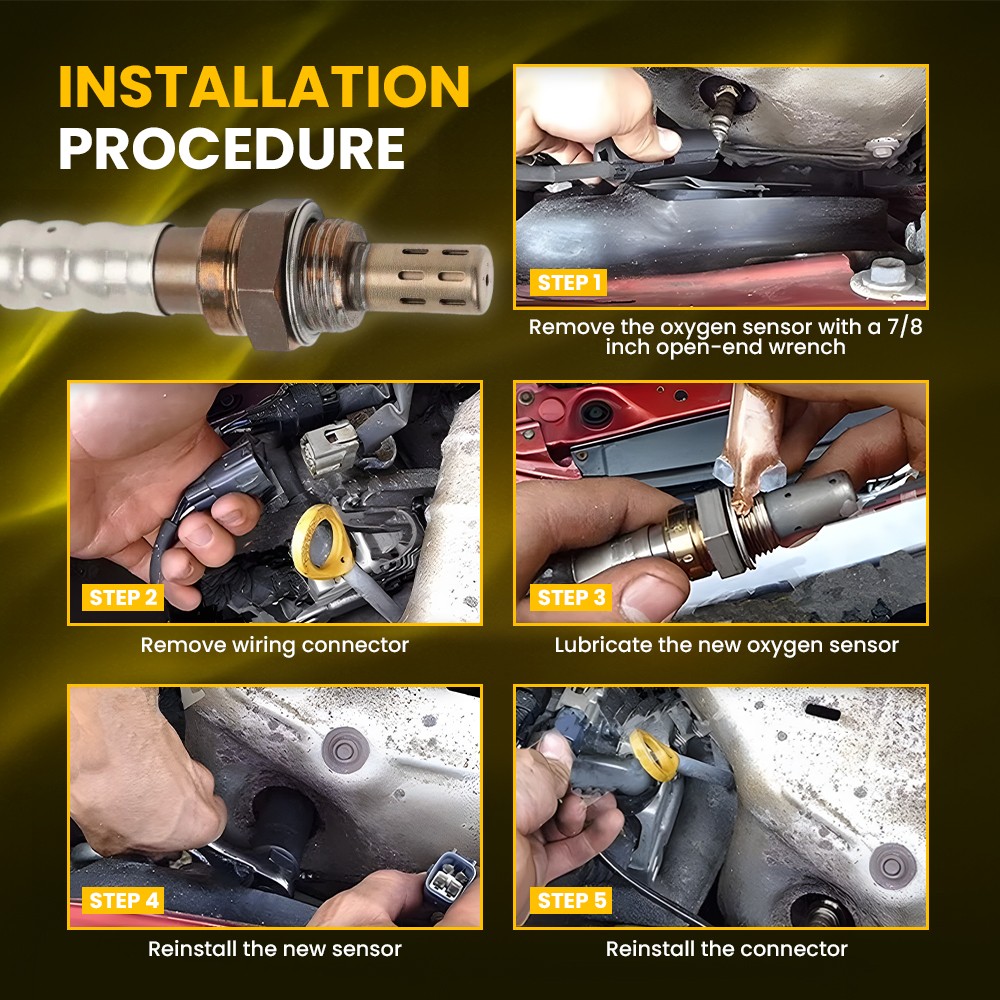 INSTALLATION PROCEDURE

STEP 1
Remove the oxygen sensor with a 7/8 inch open-end wrench

STEP 2
Remove wiring connector

STEP 3
Lubricate the new oxygen sensor

STEP 4
Reinstall the new sensor

STEP 5
Reinstall the connector