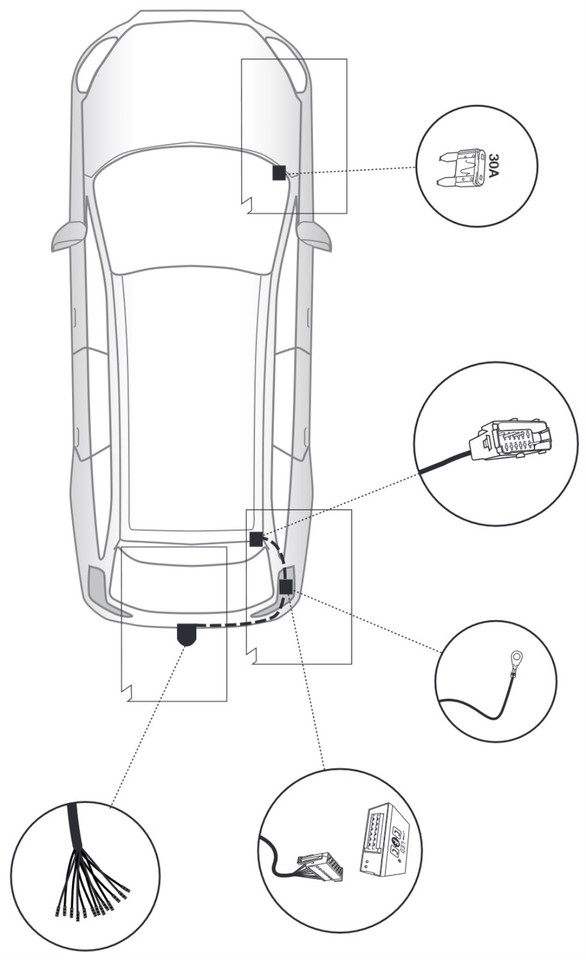 30A