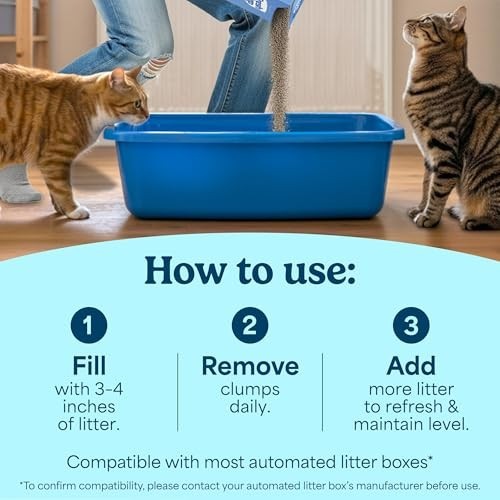 How to use:

1
Fill
with 3-4 inches of litter.

2
Remove
clumps daily.

3
Add
more litter to refresh & maintain level.

Compatible with most automated litter boxes*

*To confirm compatibility, please contact your automated litter box's manufacturer before use.