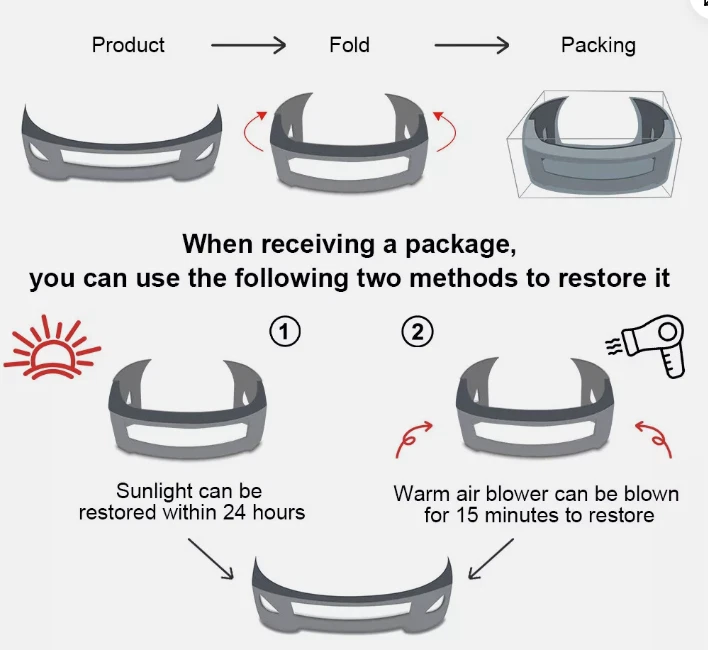 Product → Fold → Packing

When receiving a package,
you can use the following two methods to restore it

①

②

Sunlight can be restored within 24 hours

Warm air blower can be blown for 15 minutes to restore